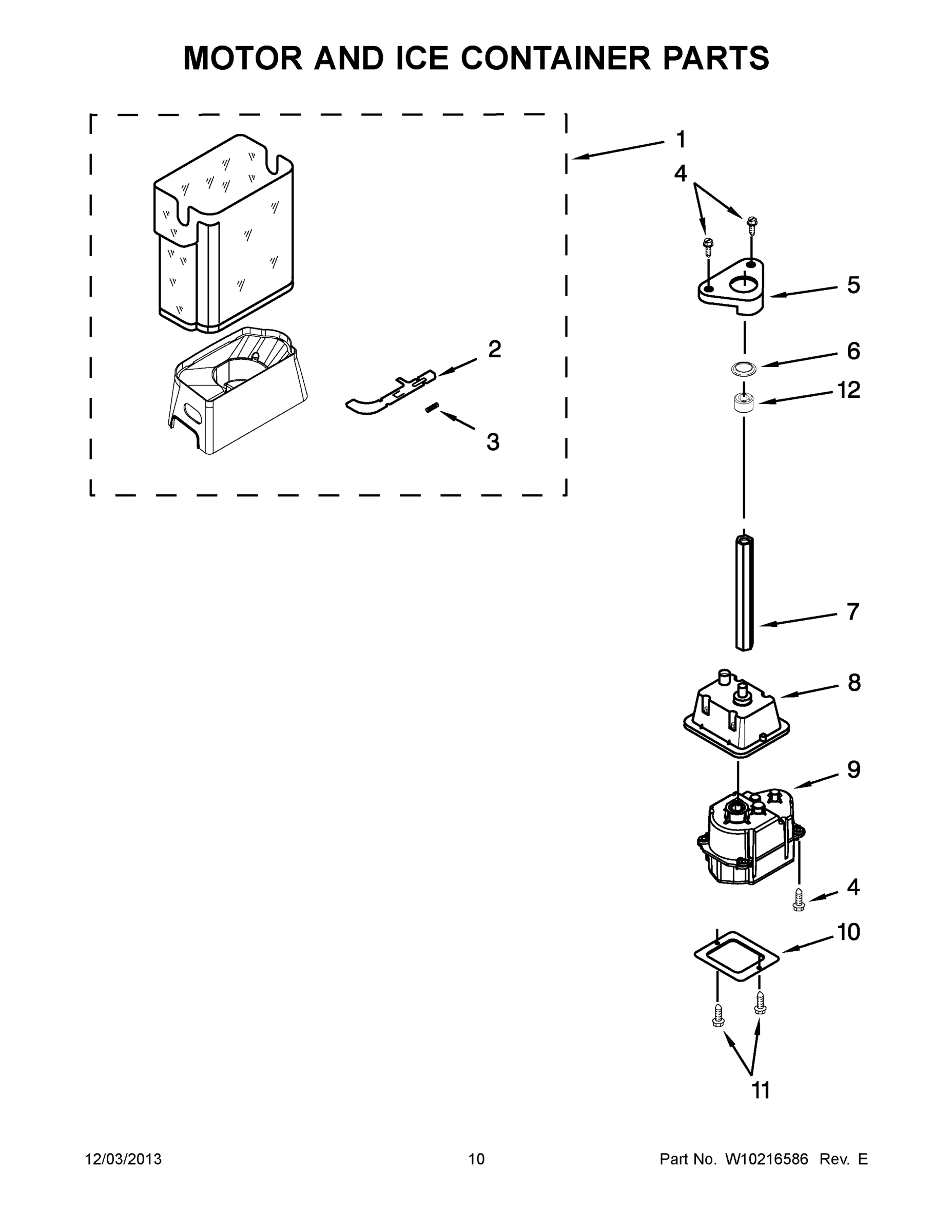 MOTOR AND ICE CONTAINER PARTS

1
4
5
2
6
12
3
7
8
9
4
10
11

12/03/2013

10

Part No. W10216586 Rev. E