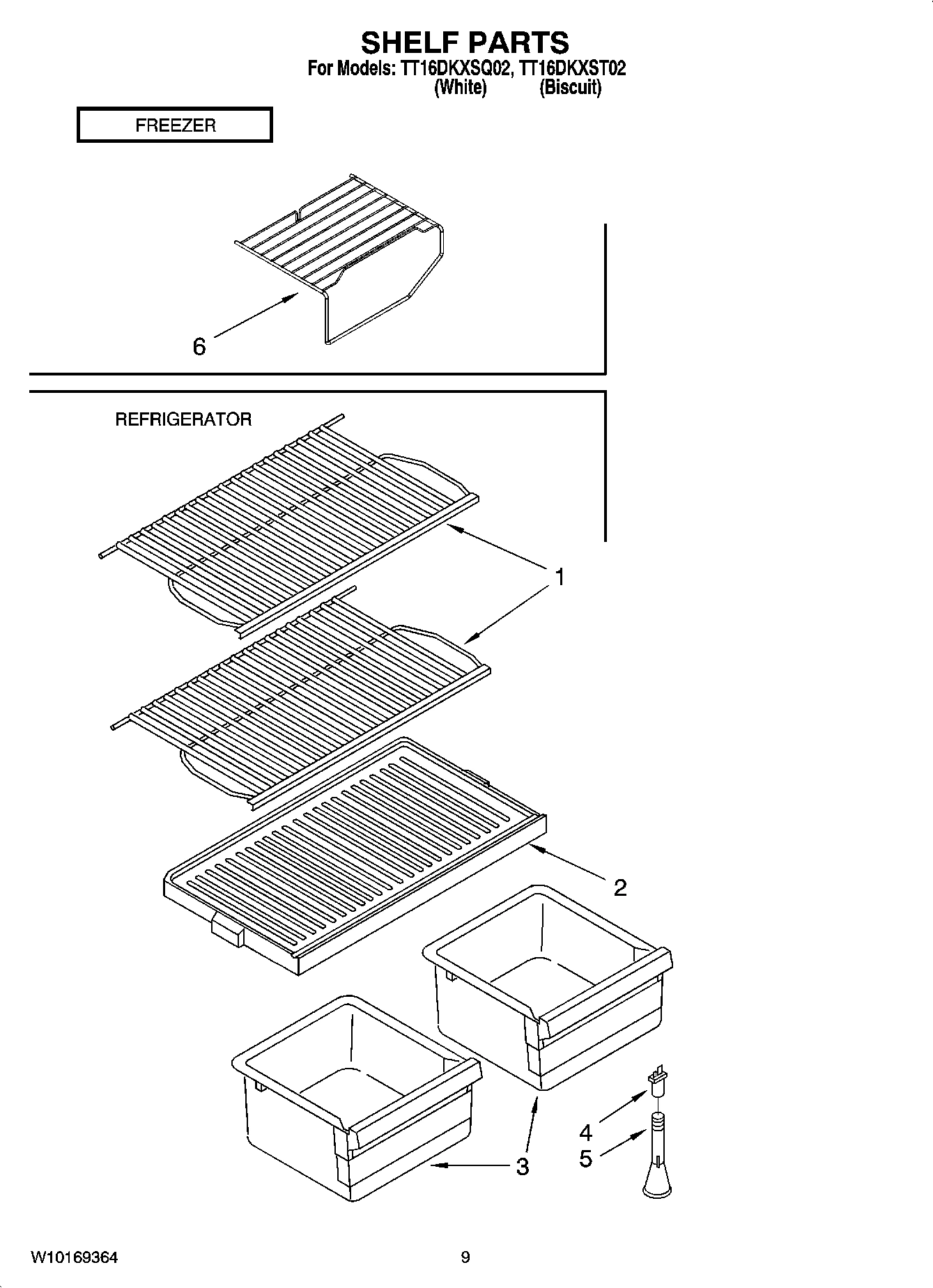 SHELF PARTS
For Models: TT16DKXSQ02, TT16DKXST02
(White) (Biscuit)

FREEZER

6

REFRIGERATOR

1

2

3

4

5

W10169364

9