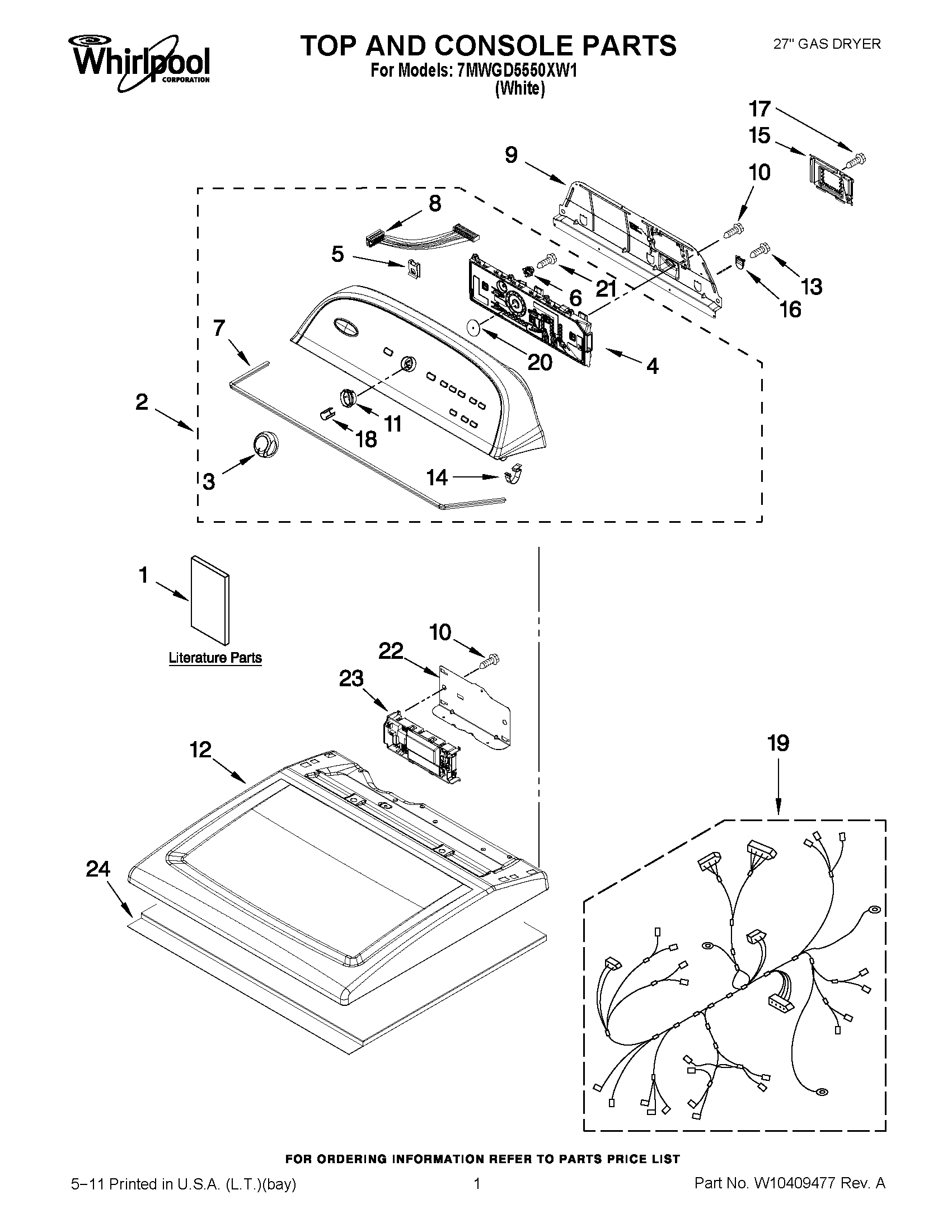 Whirlpool CORPORATION

TOP AND CONSOLE PARTS
For Models: 7MWGD5550XW1
(White)

27" GAS DRYER

17
15
9
10
8
5
21
6
13
16
7
20
4
2
11
18
3
14

1
Literature Parts

10
22
23
12
19
24

FOR ORDERING INFORMATION REFER TO PARTS PRICE LIST

5–11 Printed in U.S.A. (L.T.)(bay)

1

Part No. W10409477 Rev. A