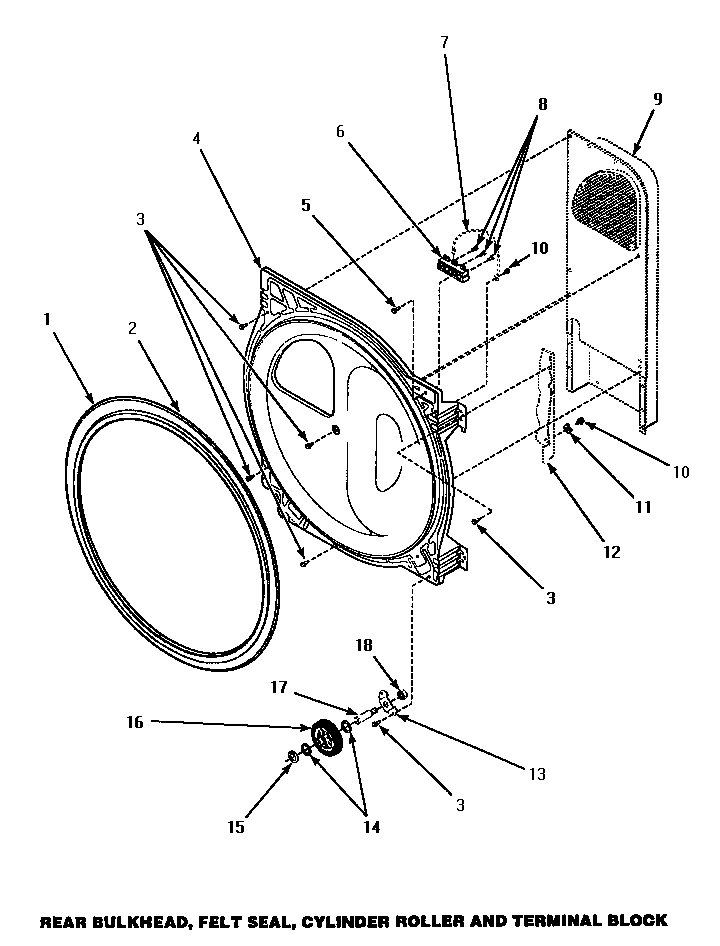 7
8
9
6
4
5
10
3
1
2
10
11
12
3
18
17
16
13
3
15
14

REAR BULKHEAD, FELT SEAL, CYLINDER ROLLER AND TERMINAL BLOCK