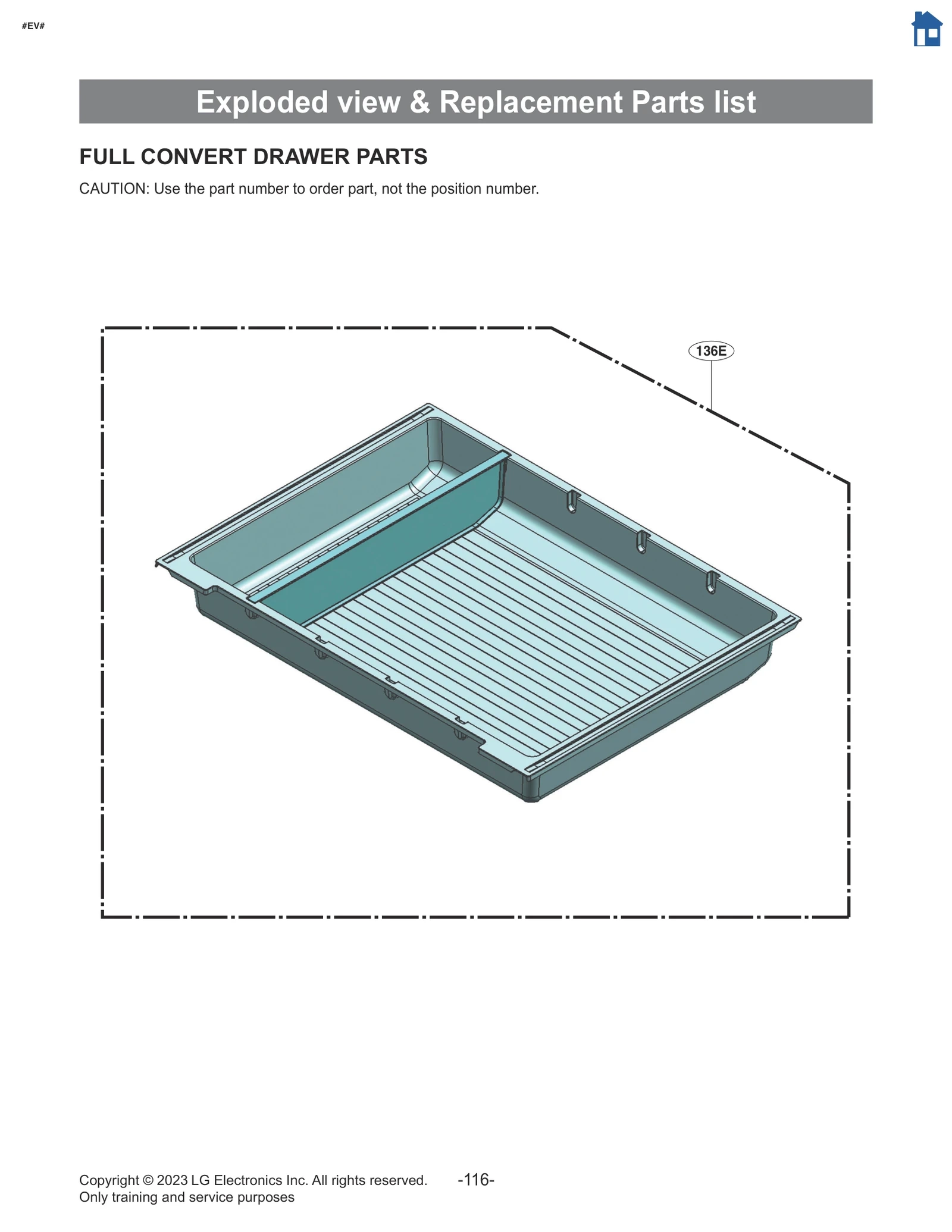 #EV#

Exploded view & Replacement Parts list

FULL CONVERT DRAWER PARTS

CAUTION: Use the part number to order part, not the position number.

136E

Copyright © 2023 LG Electronics Inc. All rights reserved.
Only training and service purposes

-116-