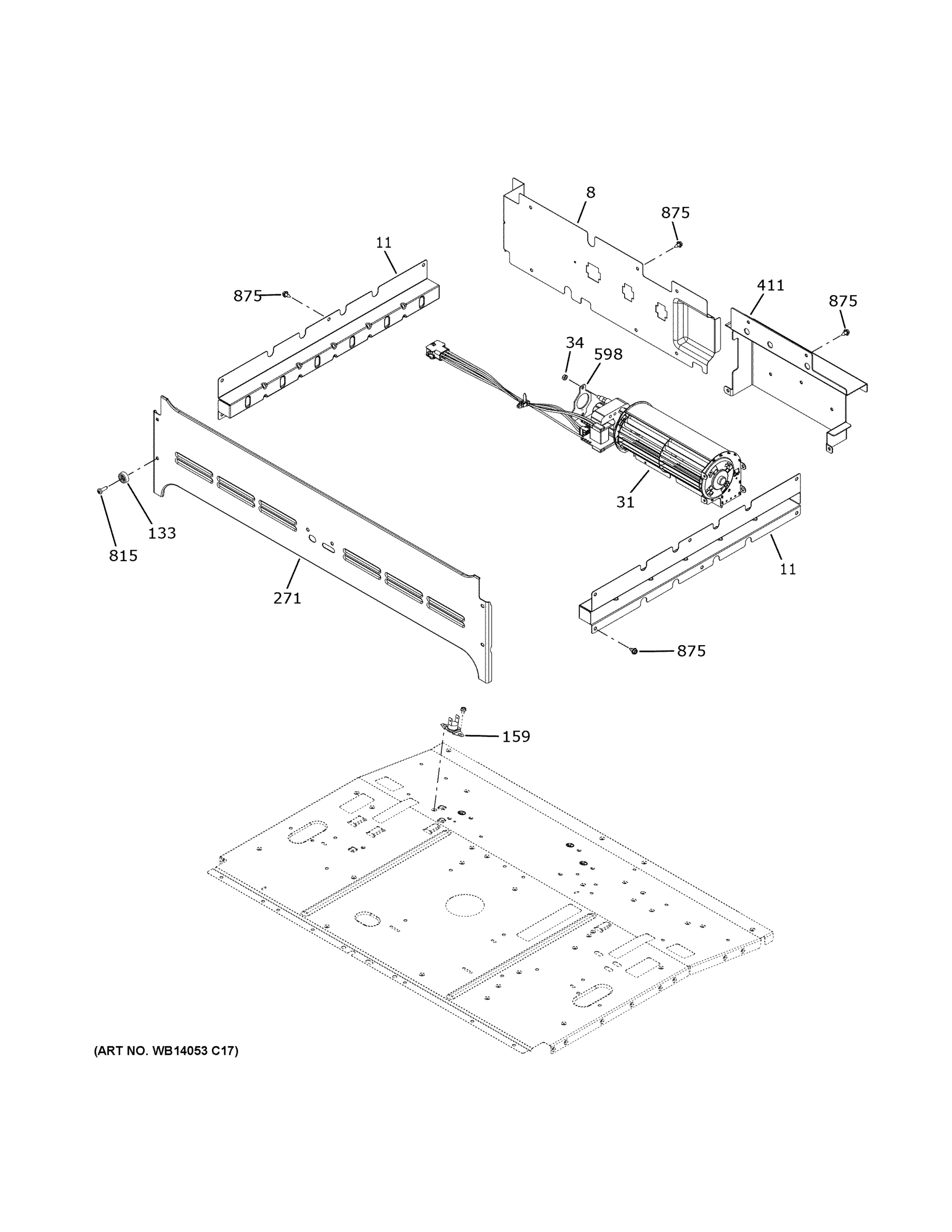 8
875
11
875
411
875
34
598
31
133
815
271
11
875
159
(ART NO. WB14053 C17)