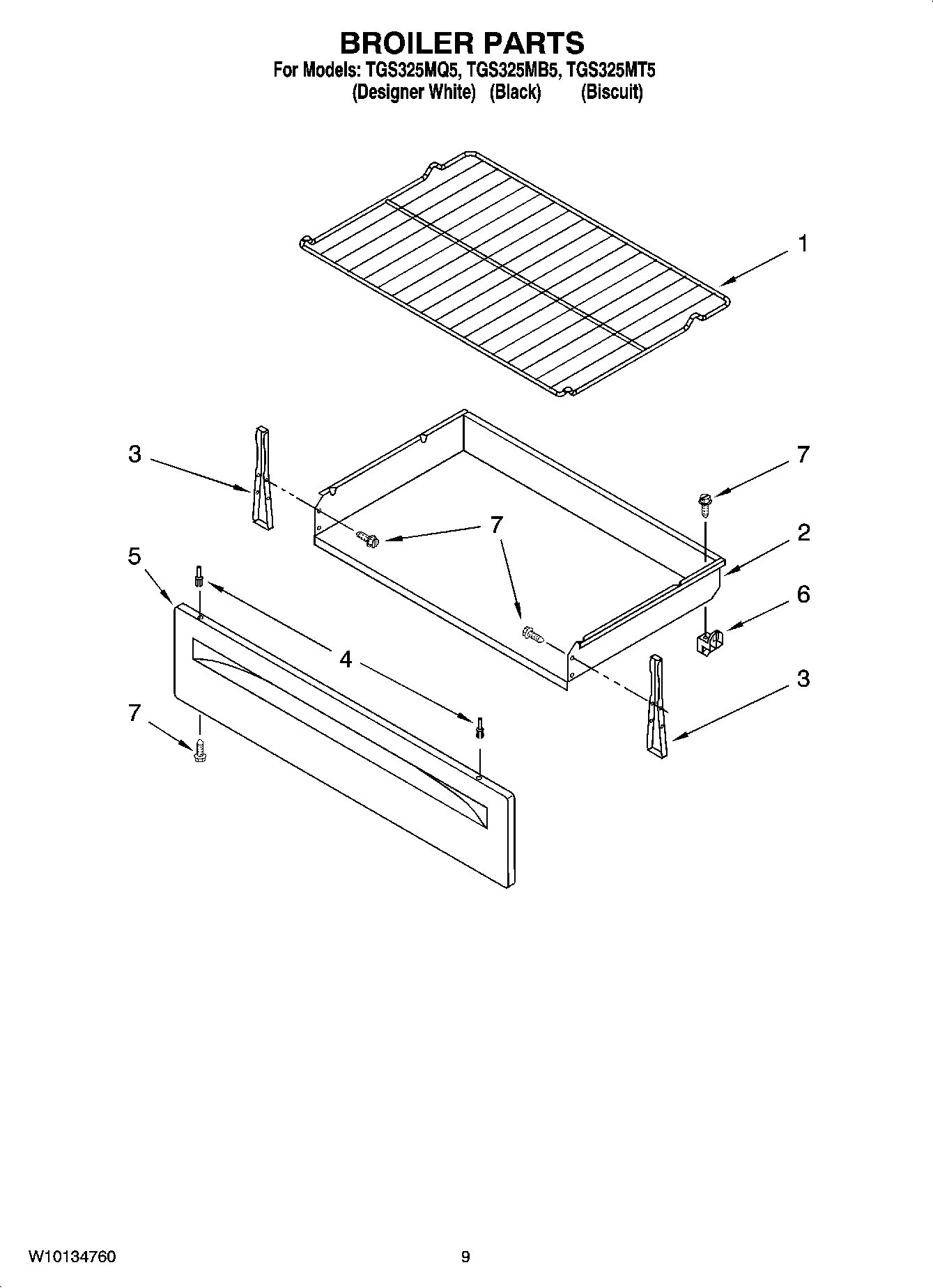 BROILER PARTS

For Models: TGS325MQ5, TGS325MB5, TGS325MT5
(Designer White) (Black) (Biscuit)

1

3

7

7

2

5

6

4

3

7

W10134760

9