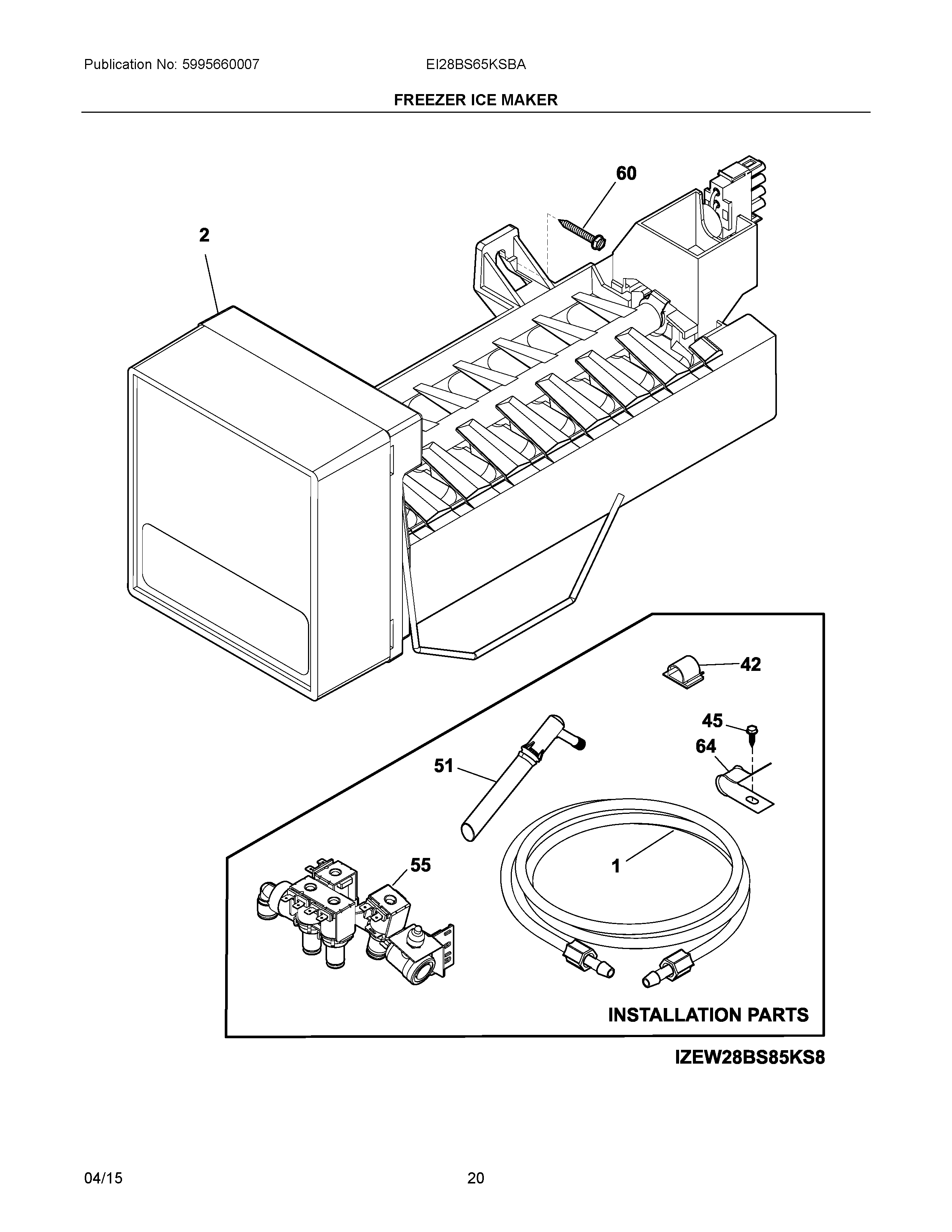 Publication No: 5995660007

EI28BS65KSBA

FREEZER ICE MAKER

60

2

42

45

64

51

55

1

INSTALLATION PARTS

IZEW28BS85KS8

04/15

20