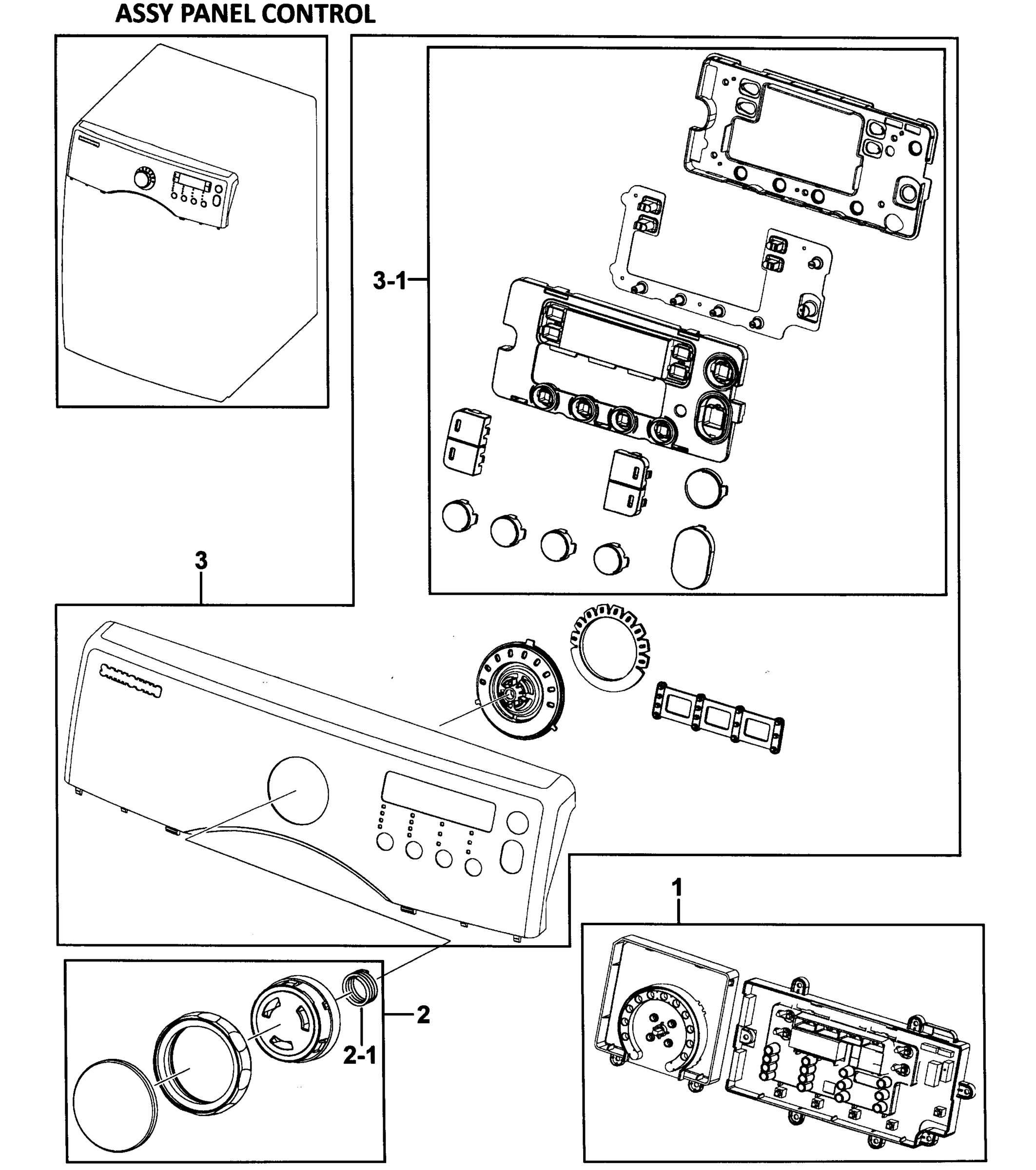 ASSY PANEL CONTROL

3-1

3

1

2

2-1