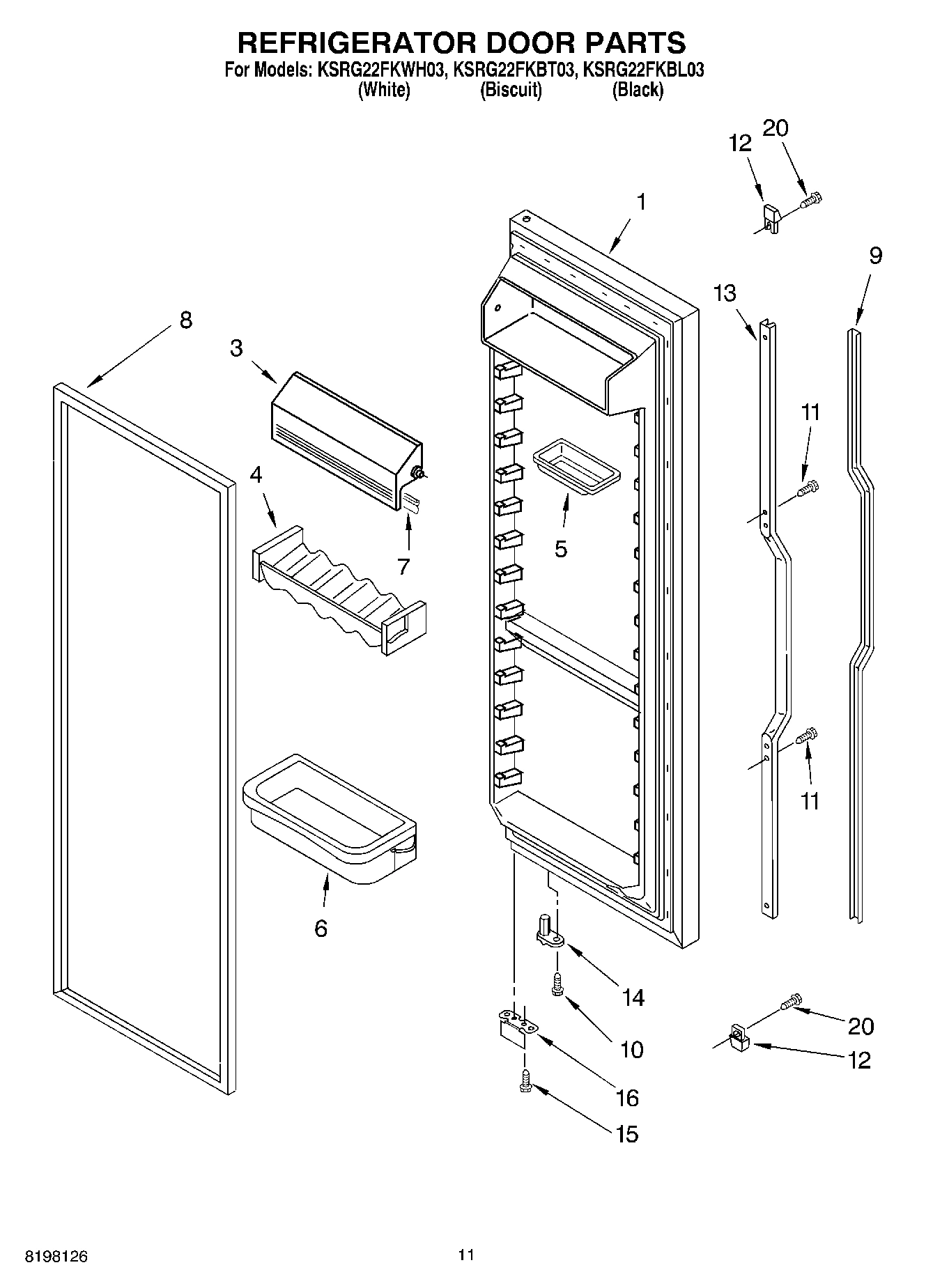 REFRIGERATOR DOOR PARTS
For Models: KSRG22FKWH03, KSRG22FKBT03, KSRG22FKBL03
(White) (Biscuit) (Black)

12
20
1
9
13
8
3
11
4
7
5
11
6
14
10
20
12
16
15

8198126
11