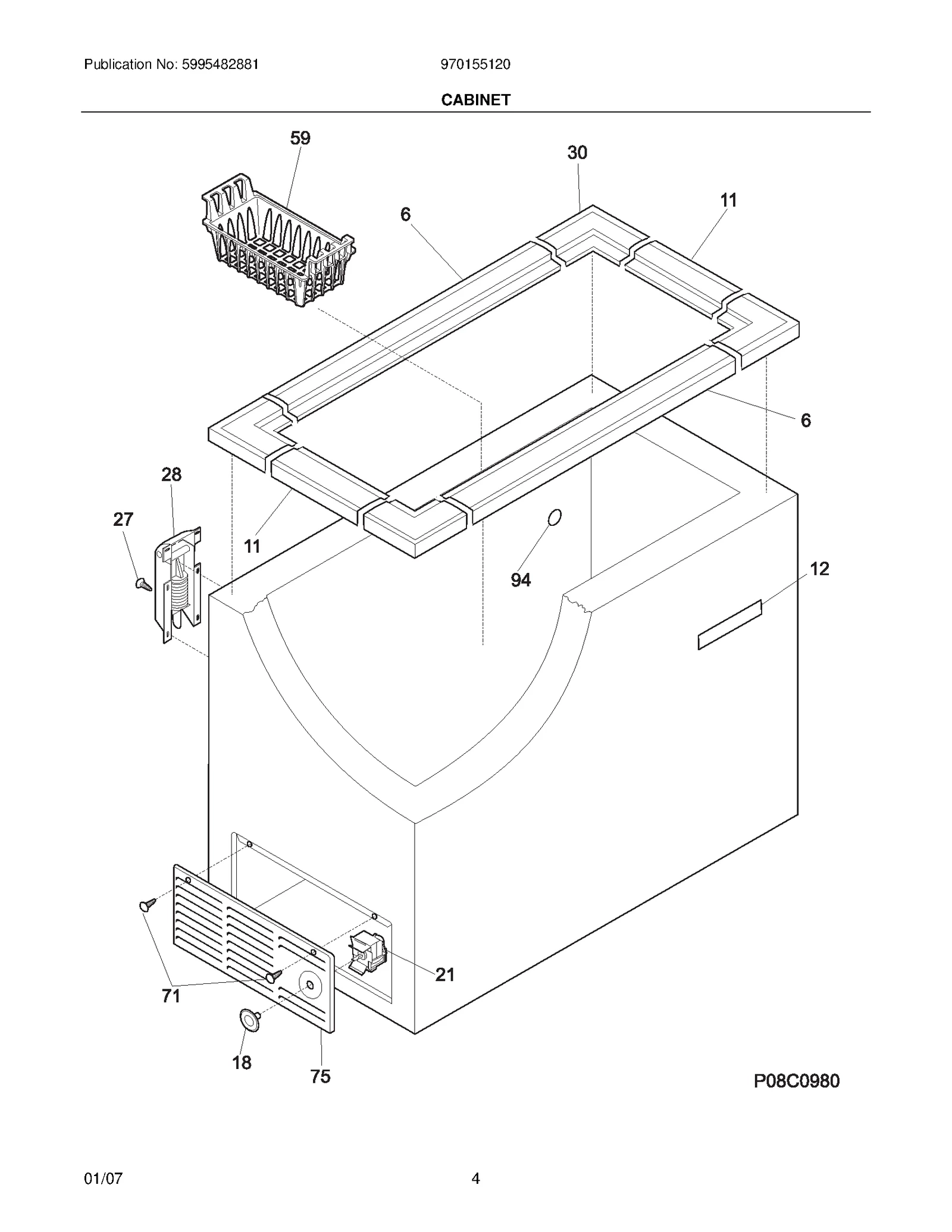 Publication No: 5995482881

970155120

CABINET

59

30

11

6

6

28

27

11

94

12

21

71

18

75

P08C0980

01/07

4