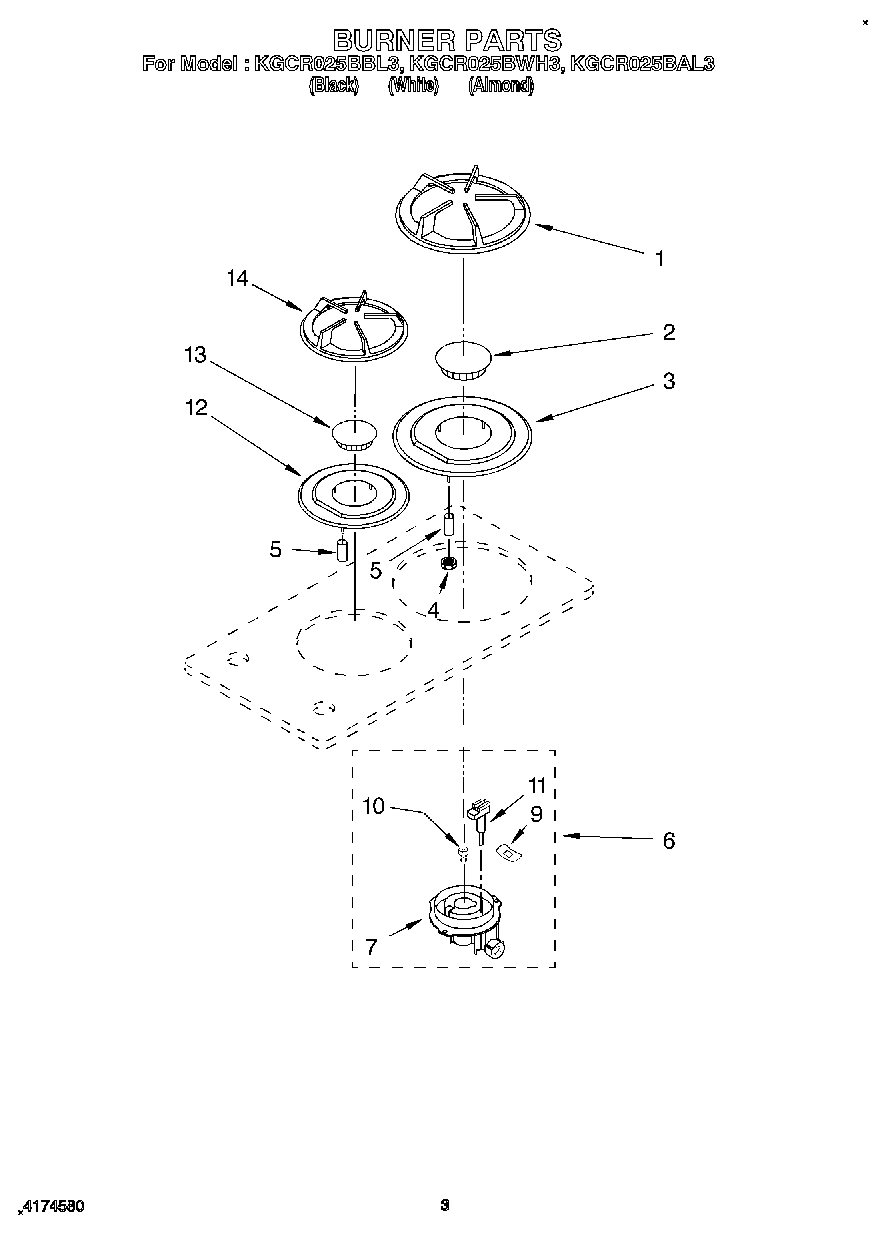 BURNER PARTS
For Model : KGCR025BBL3, KGCR025BWH3, KGCR025BAL3
(Black) (White) (Almond)

1
14
2
13
3
12
5
5
4
10
11
9
6
7

4174580

3