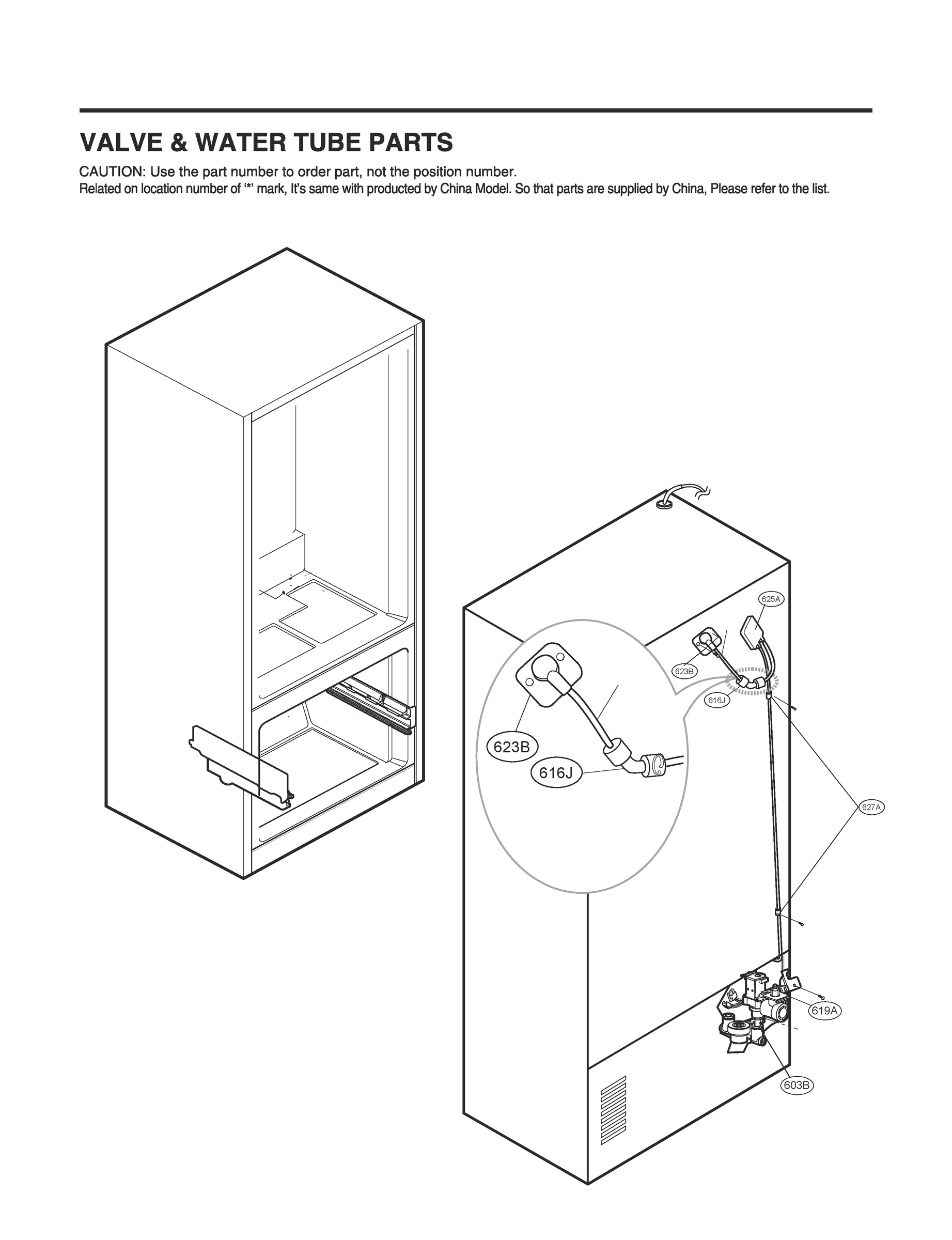 VALVE & WATER TUBE PARTS

CAUTION: Use the part number to order part, not the position number.
Related on location number of '*' mark, It's same with producted by China Model. So that parts are supplied by China, Please refer to the list.

625A

623B

616J

623B

616J

627A

619A

603B