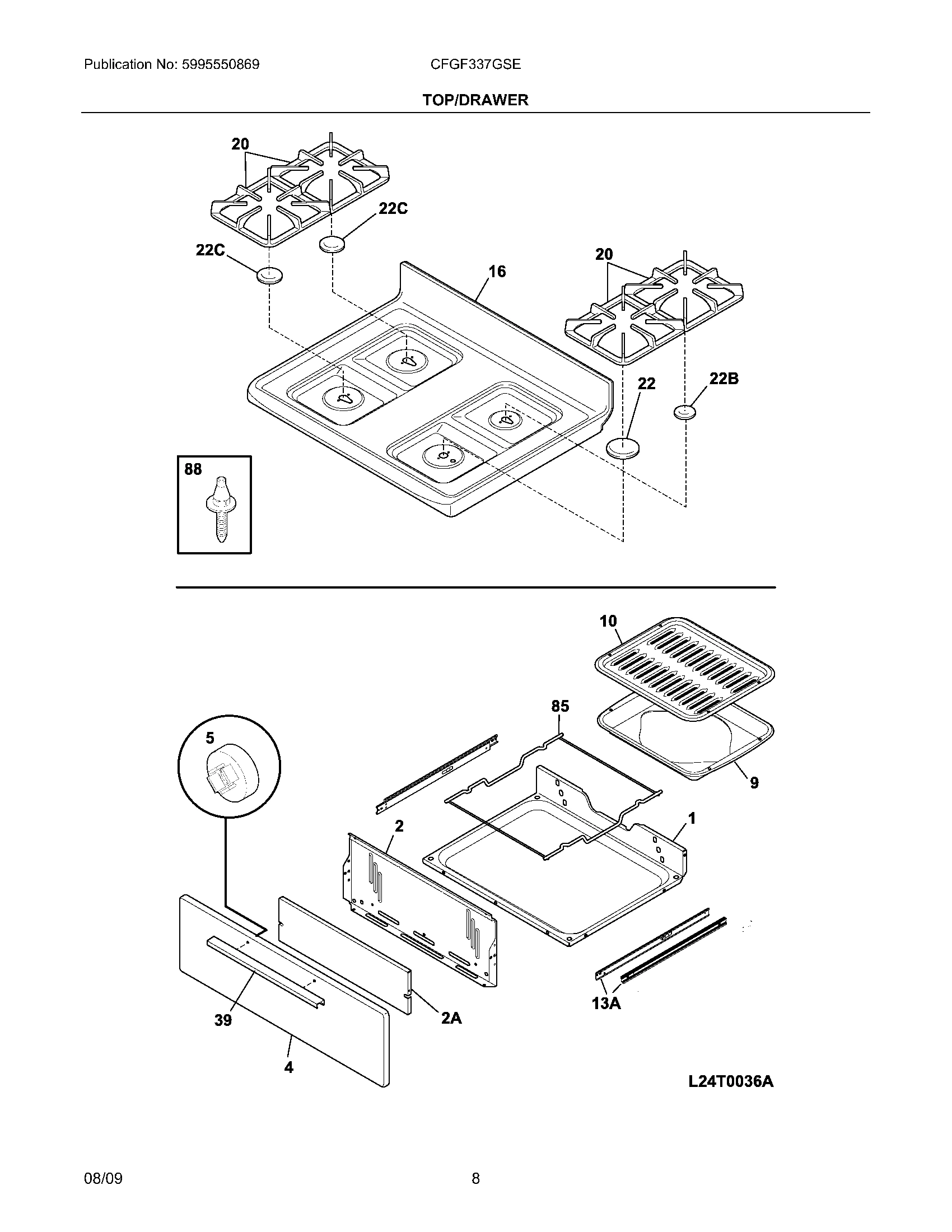 Publication No: 5995550869 CFGF337GSE

TOP/DRAWER

20
22C
22C
16
20
22
22B
88

10
85
5
9
2
1
39
2A
13A
4
L24T0036A

08/09 8