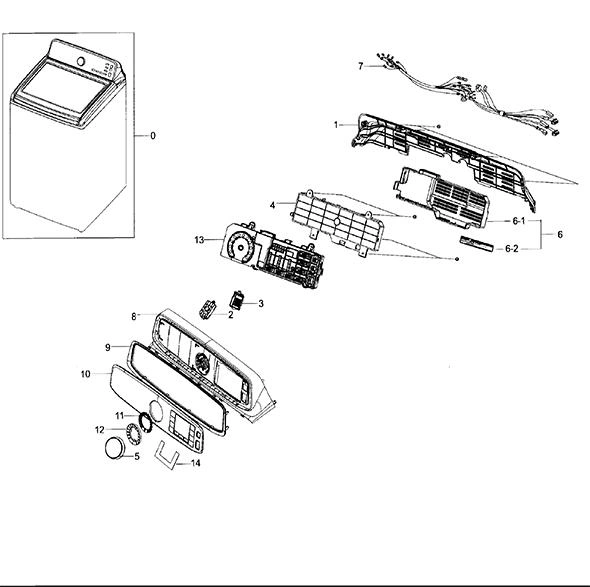 0
7
1
4
6-1
6
6-2
13
3
2
8
9
10
11
12
5
14