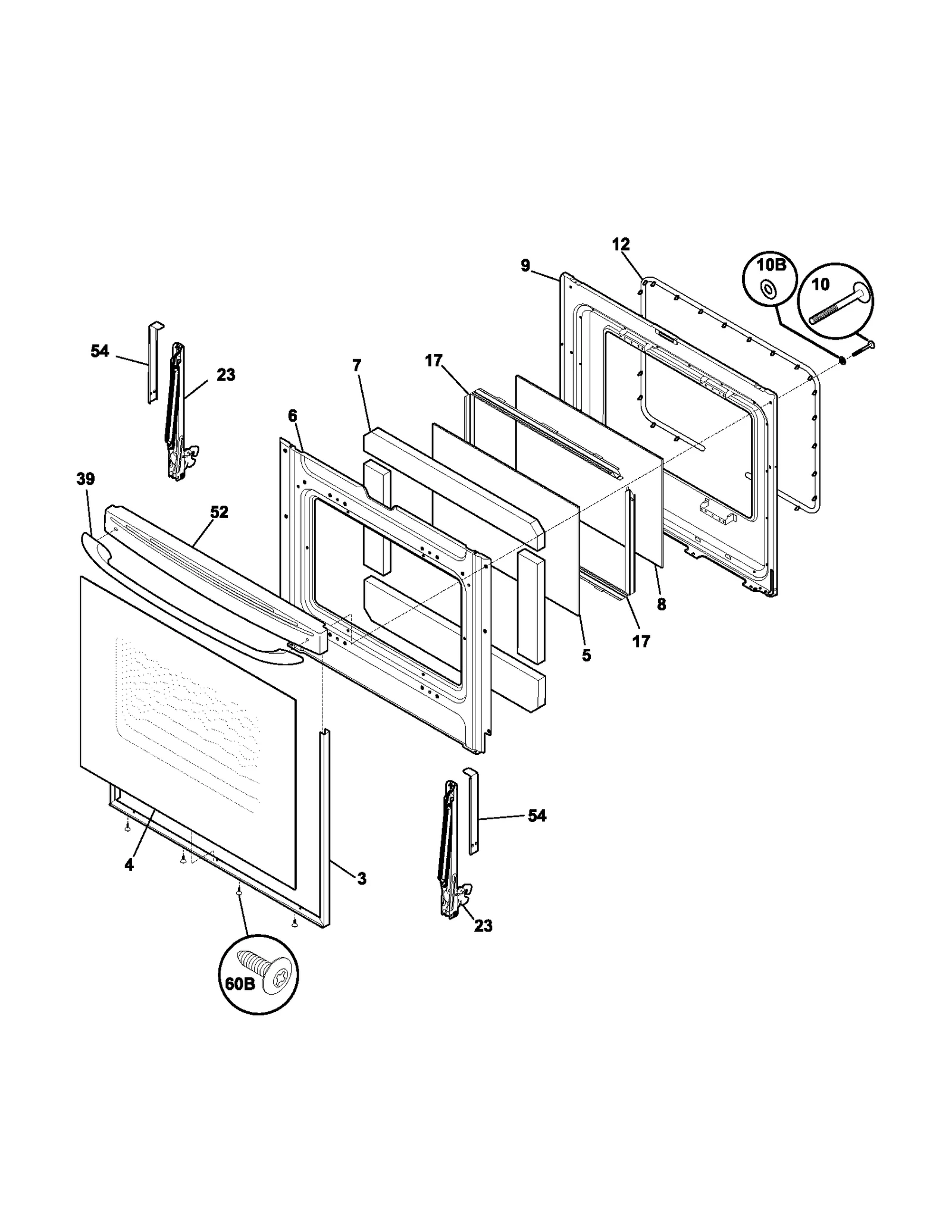 12
9
10B
10
54
23
7
17
6
39
52
8
17
5
54
4
3
23
60B