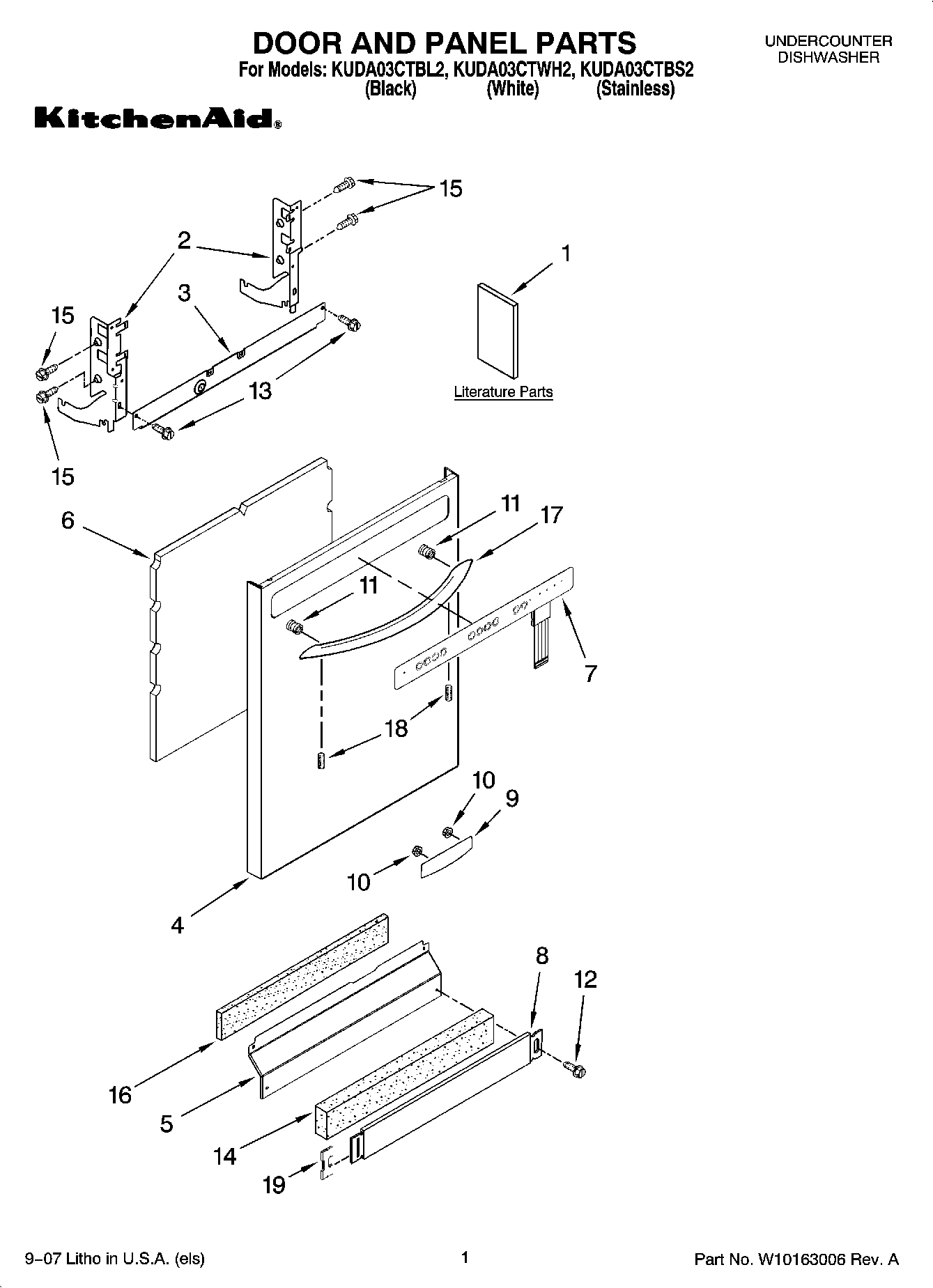 DOOR AND PANEL PARTS
For Models: KUDA03CTBL2, KUDA03CTWH2, KUDA03CTBS2
(Black) (White) (Stainless)

UNDERCOUNTER DISHWASHER

KitchenAid®

15
2
1
3
15
13
Literature Parts
15
6
11
17
11
7
18
10
9
10
4
8
12
16
5
14
19

9–07 Litho in U.S.A. (els)

1

Part No. W10163006 Rev. A