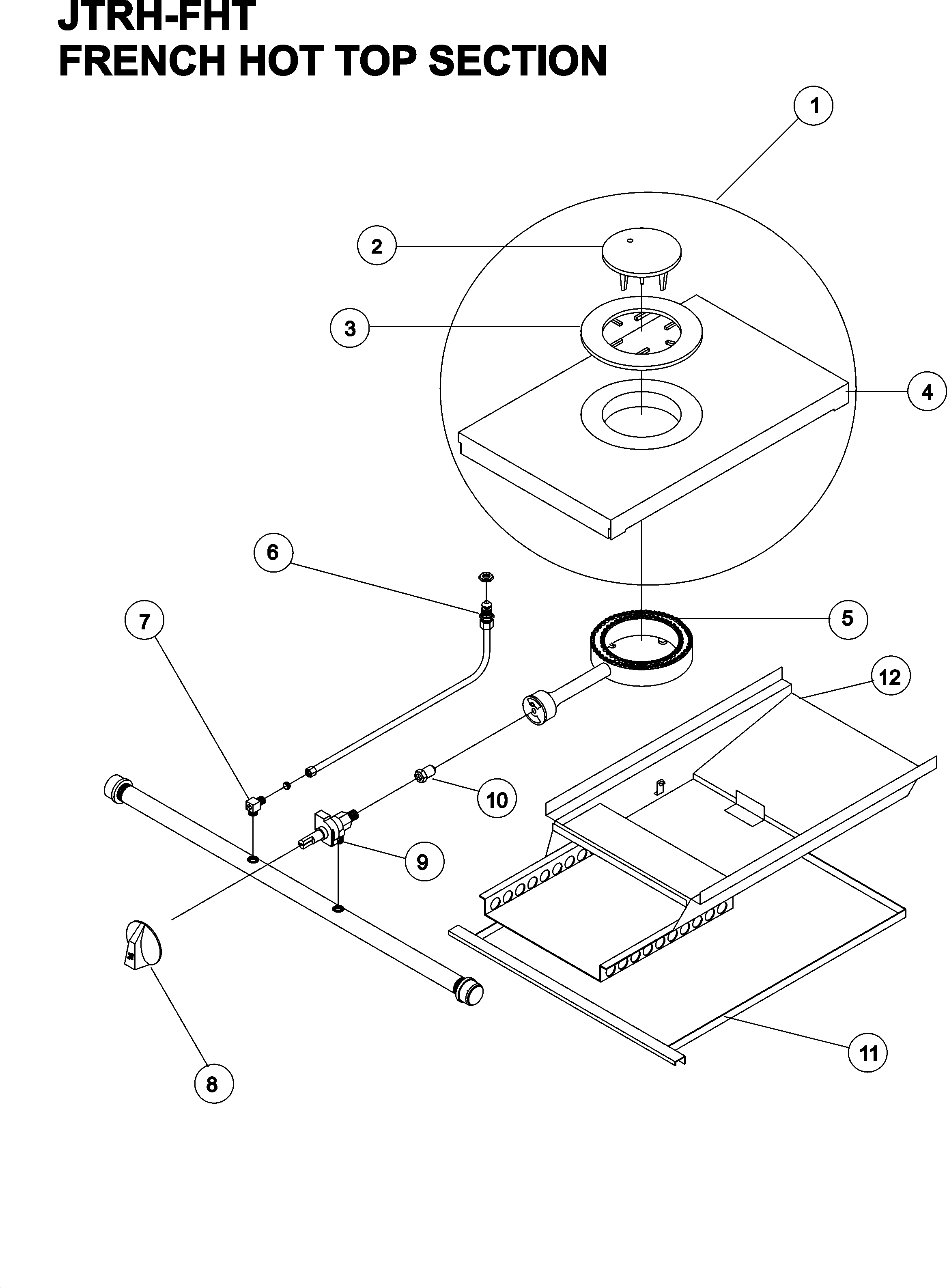 JTRH-FHT
FRENCH HOT TOP SECTION

1
2
3
4
6
7
5
12
10
9
8
11