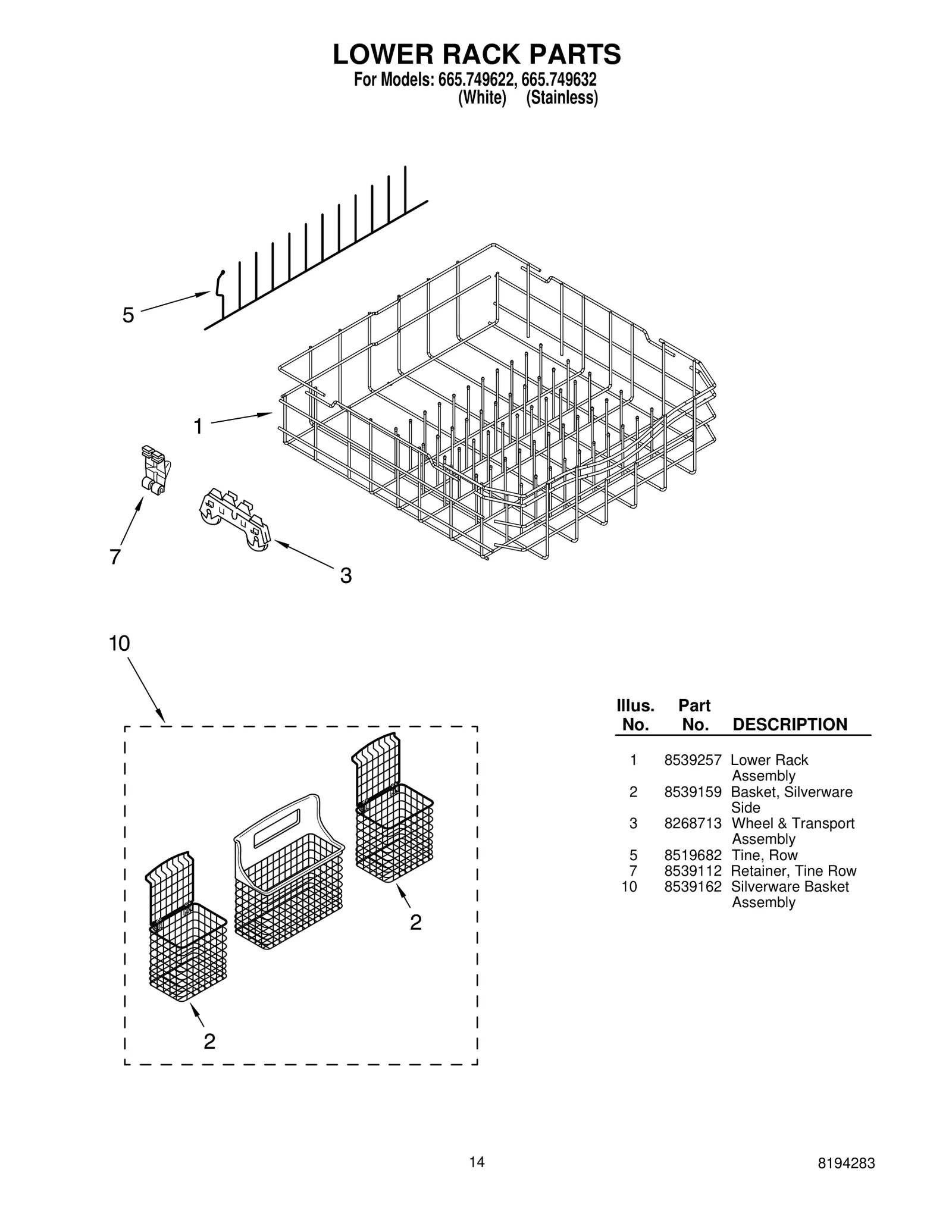 LOWER RACK PARTS
For Models: 665.749622, 665.749632
(White) (Stainless)

5

1

7

3

10

2

2

| Illus. No. | Part No. | DESCRIPTION |
|---|---|---|
| 1 | 8539257 | Lower Rack Assembly |
| 2 | 8539159 | Basket, Silverware Side |
| 3 | 8268713 | Wheel & Transport Assembly |
| 5 | 8519682 | Tine, Row |
| 7 | 8539112 | Retainer, Tine Row |
| 10 | 8539162 | Silverware Basket Assembly |

14

8194283