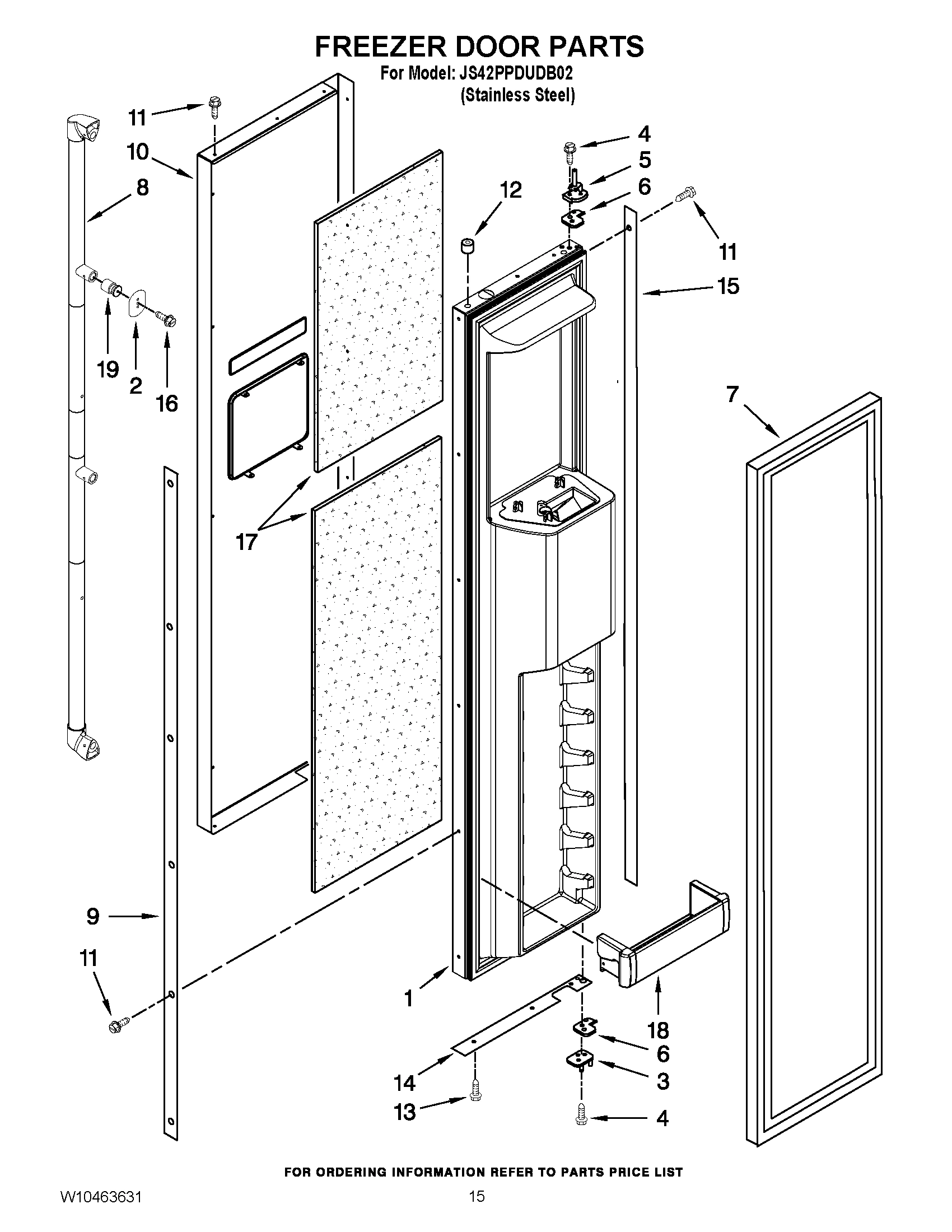 FREEZER DOOR PARTS

For Model: JS42PPDUDB02
(Stainless Steel)

11
10
8
4
5
6
12
11
15
19
2
16
7
17
9
11
1
18
6
3
14
13
4

FOR ORDERING INFORMATION REFER TO PARTS PRICE LIST

W10463631

15