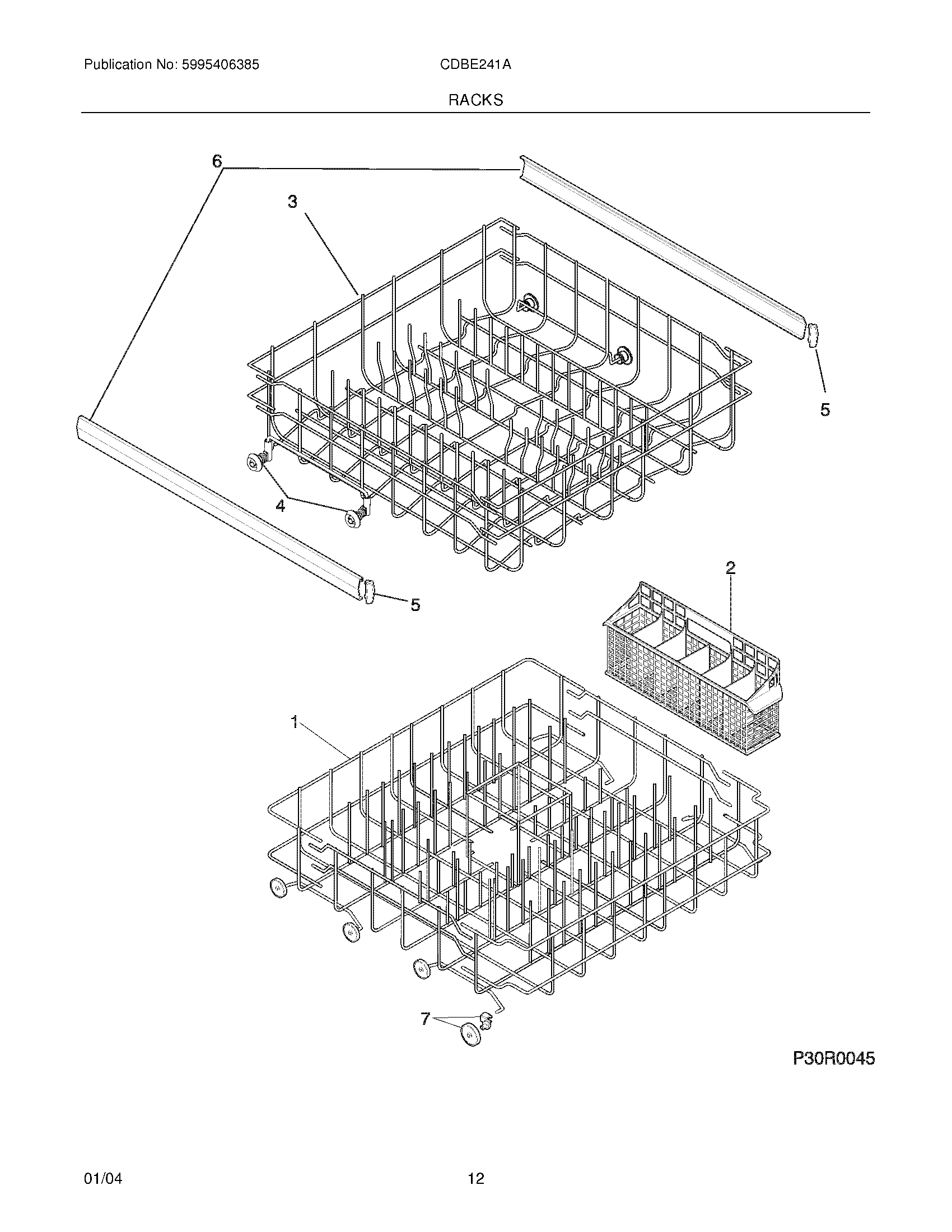 Publication No: 5995406385

CDBE241A

RACKS

6

3

5

4

5

2

1

7

P30R0045

01/04

12