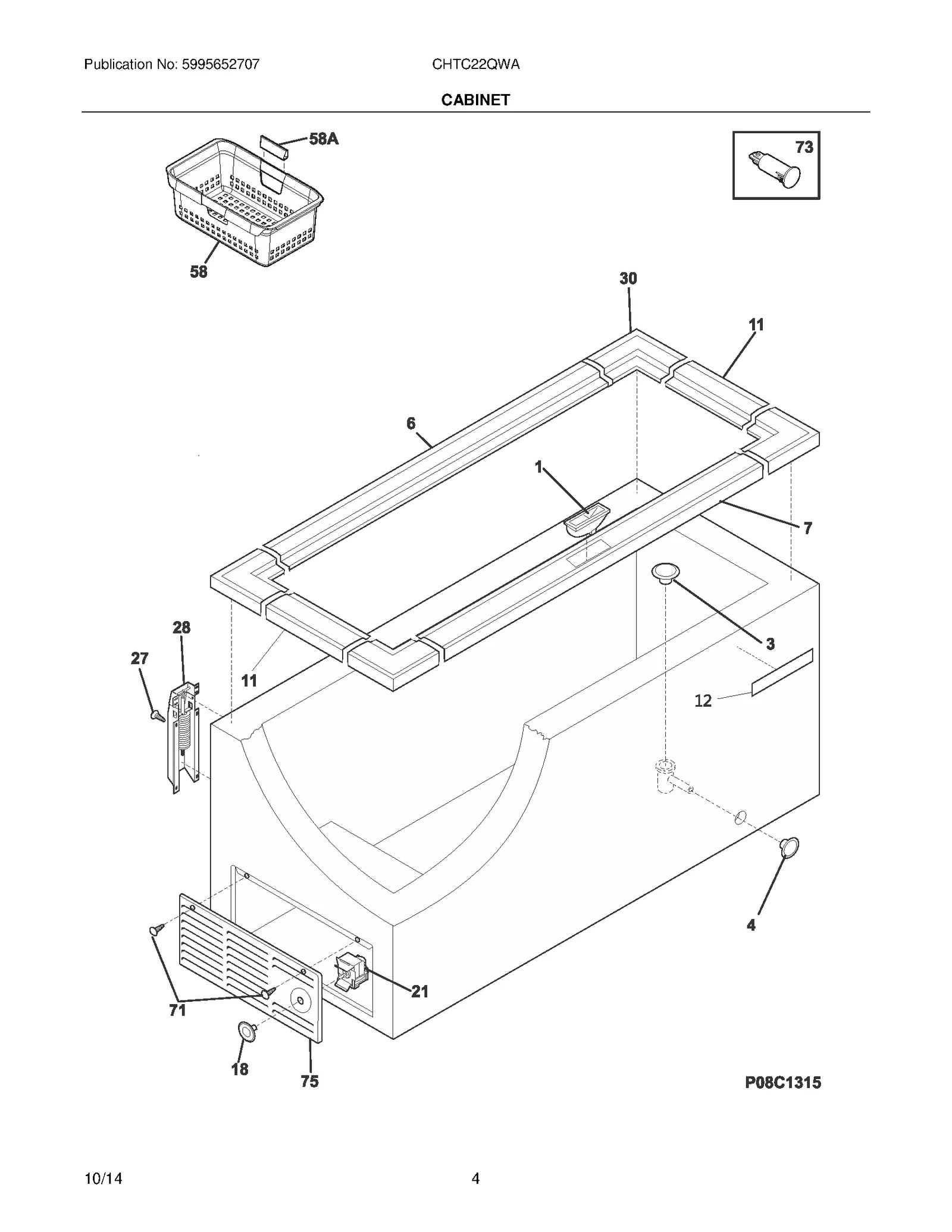 Publication No: 5995652707

CHTC22QWA

CABINET

58A

73

58

30

11

6

1

7

3

28

27

11

12

4

21

71

18

75

P08C1315

10/14

4