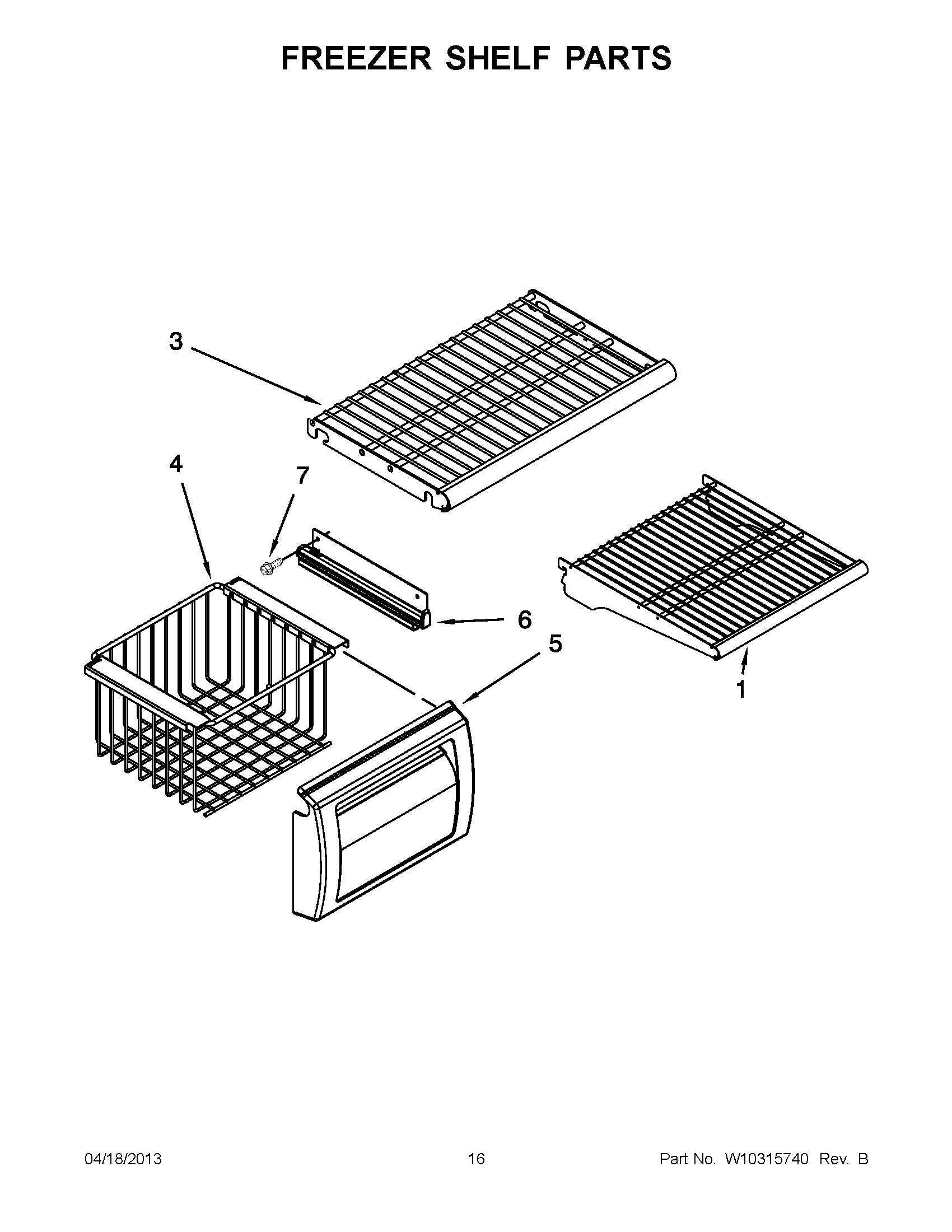 FREEZER SHELF PARTS

3

4

7

6

5

1

04/18/2013

16

Part No. W10315740 Rev. B