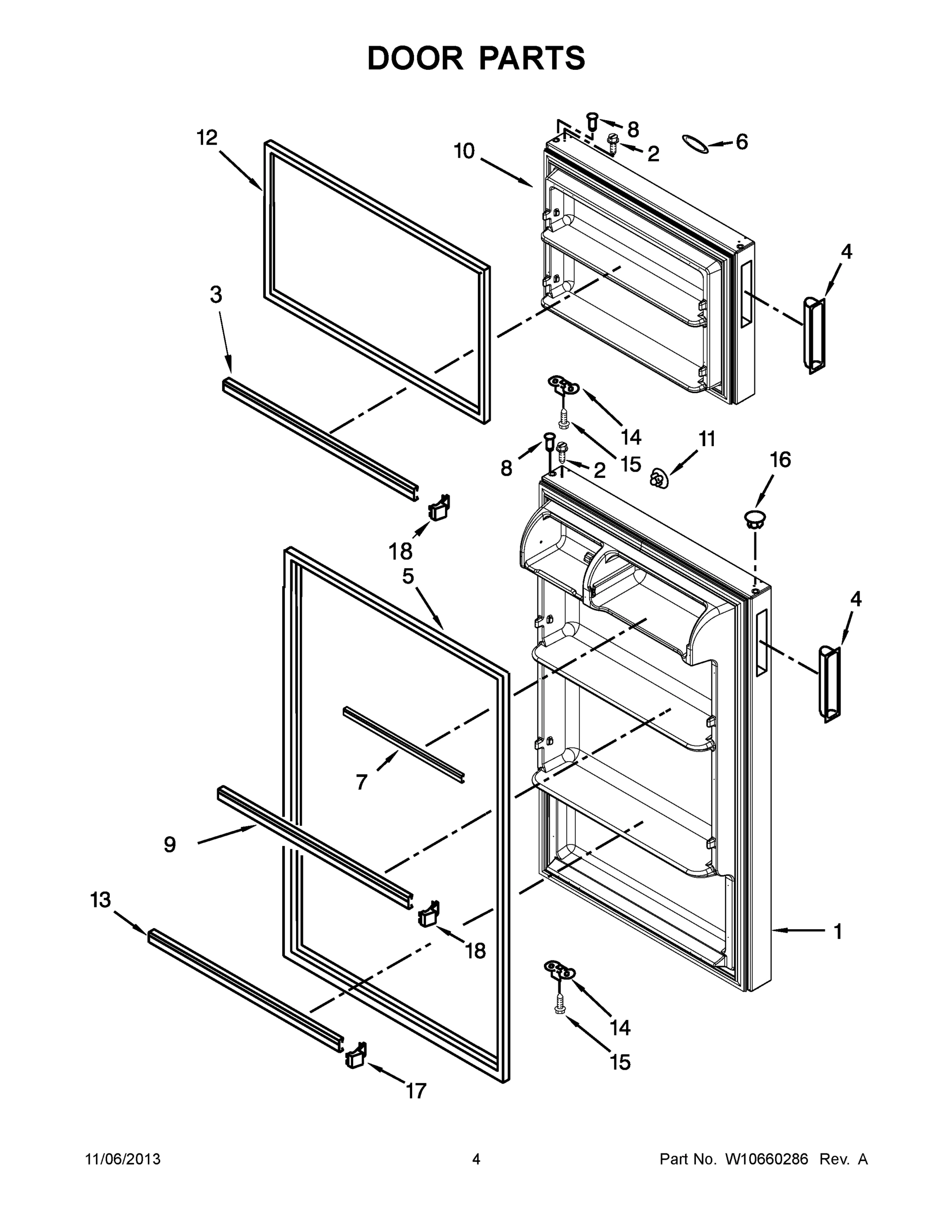 DOOR PARTS

12
10
8
2
6
4
3
14
15
11
8
2
16
18
5
4
7
9
13
18
1
14
15
17

11/06/2013
4
Part No. W10660286 Rev. A