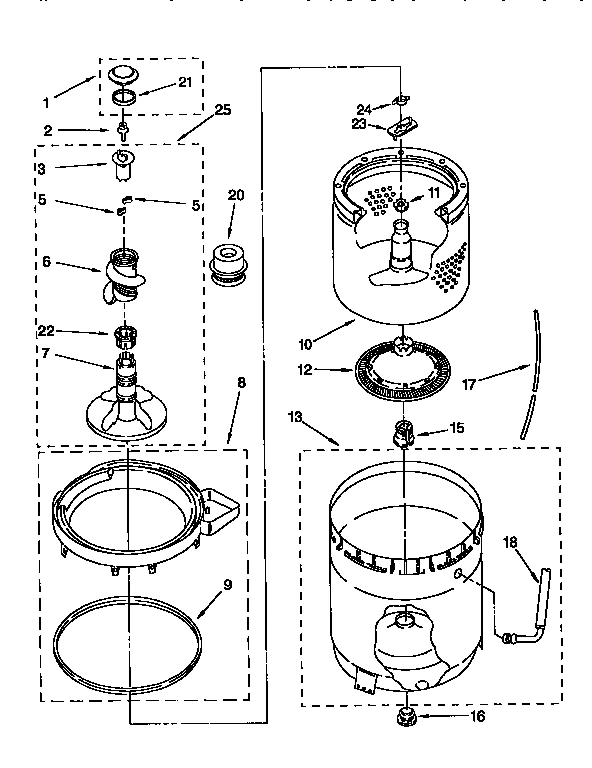 1
21
2
25
3
5
5
20
6
22
7
8
9
24
23
11
10
12
17
13
15
18
16