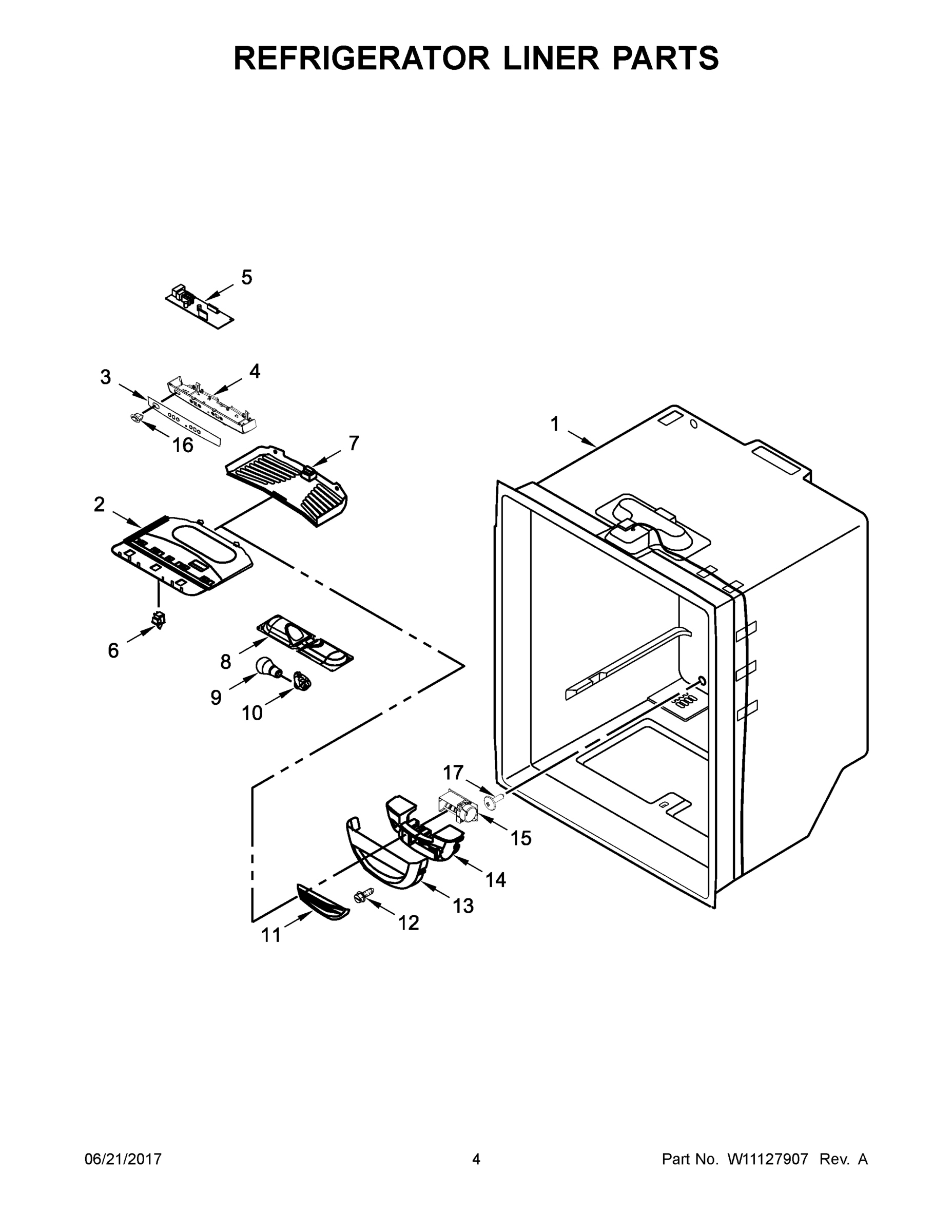 REFRIGERATOR LINER PARTS

5

3

4

16

7

1

2

6

8

9

10

17

15

14

13

12

11

06/21/2017

4

Part No. W11127907 Rev. A