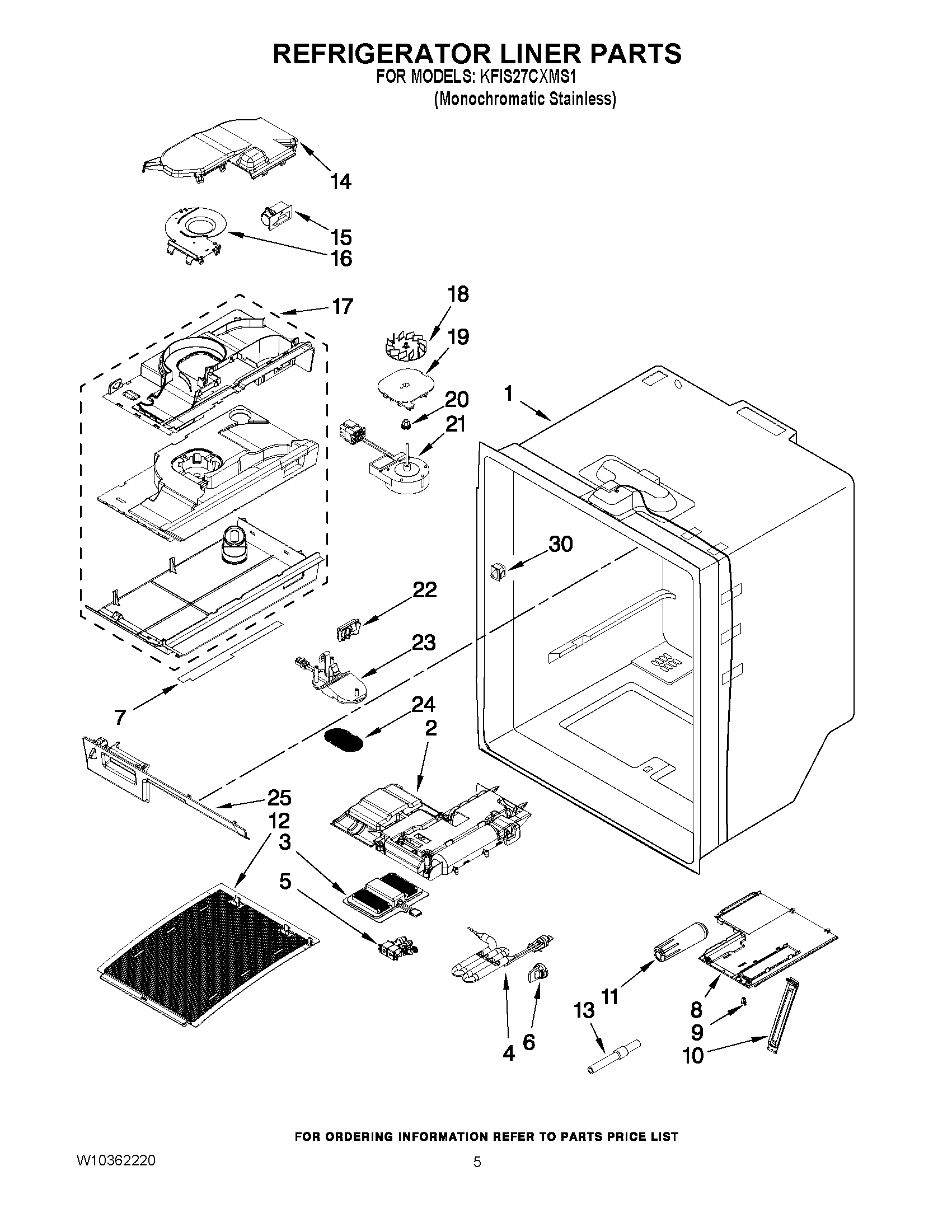 REFRIGERATOR LINER PARTS

FOR MODELS: KFIS27CXMS1
(Monochromatic Stainless)

14
15
16
17
18
19
20
21
1
30
22
23
7
24
2
25
12
3
5
4
6
13
11
8
9
10

FOR ORDERING INFORMATION REFER TO PARTS PRICE LIST

W10362220

5