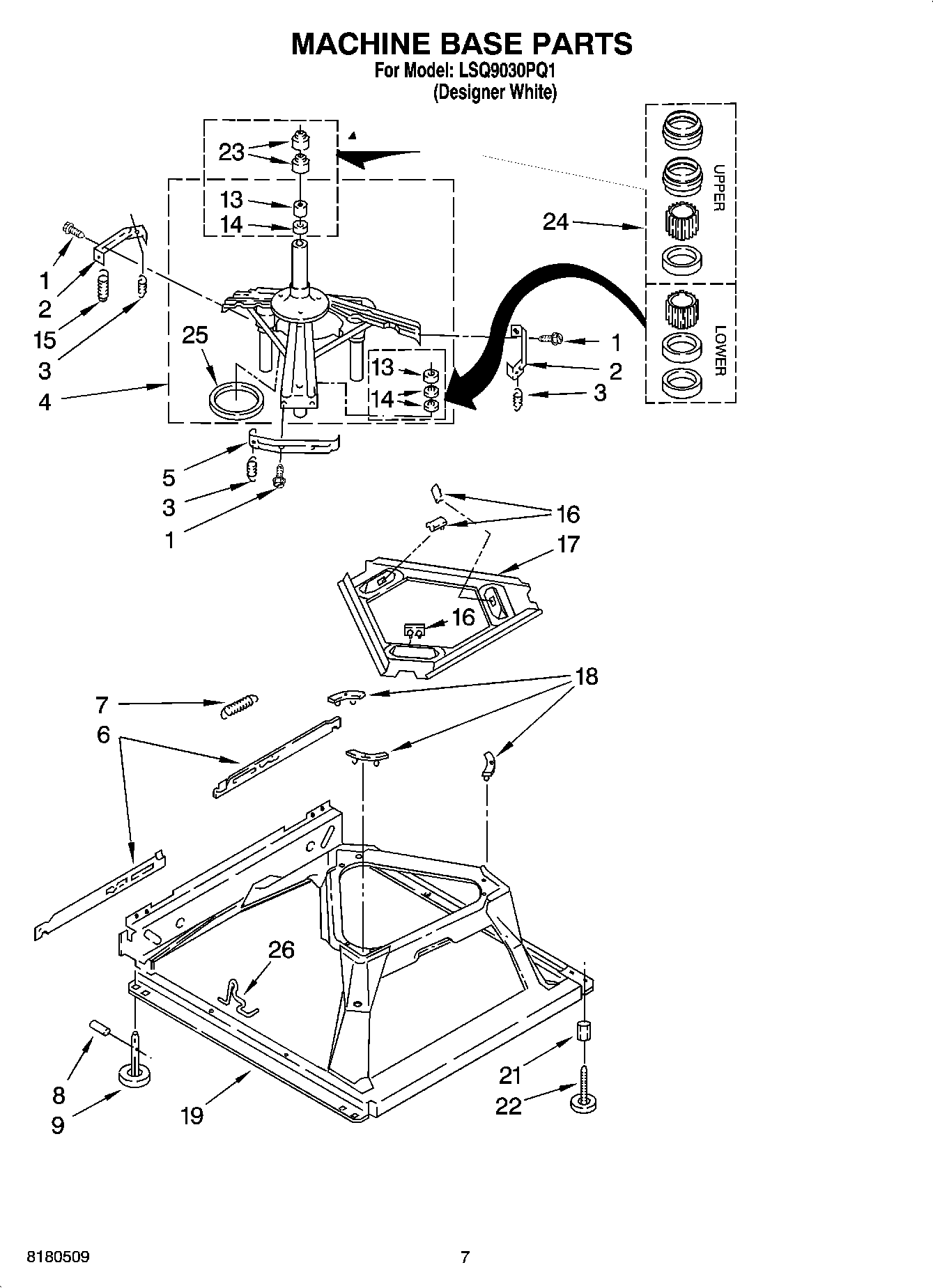 MACHINE BASE PARTS
For Model: LSQ9030PQ1
(Designer White)

23
13
14
UPPER
24
LOWER
1
2
15
3
4
25
13
14
1
2
3
5
3
1
16
17
16
18
7
6
26
8
9
19
21
22

8180509
7