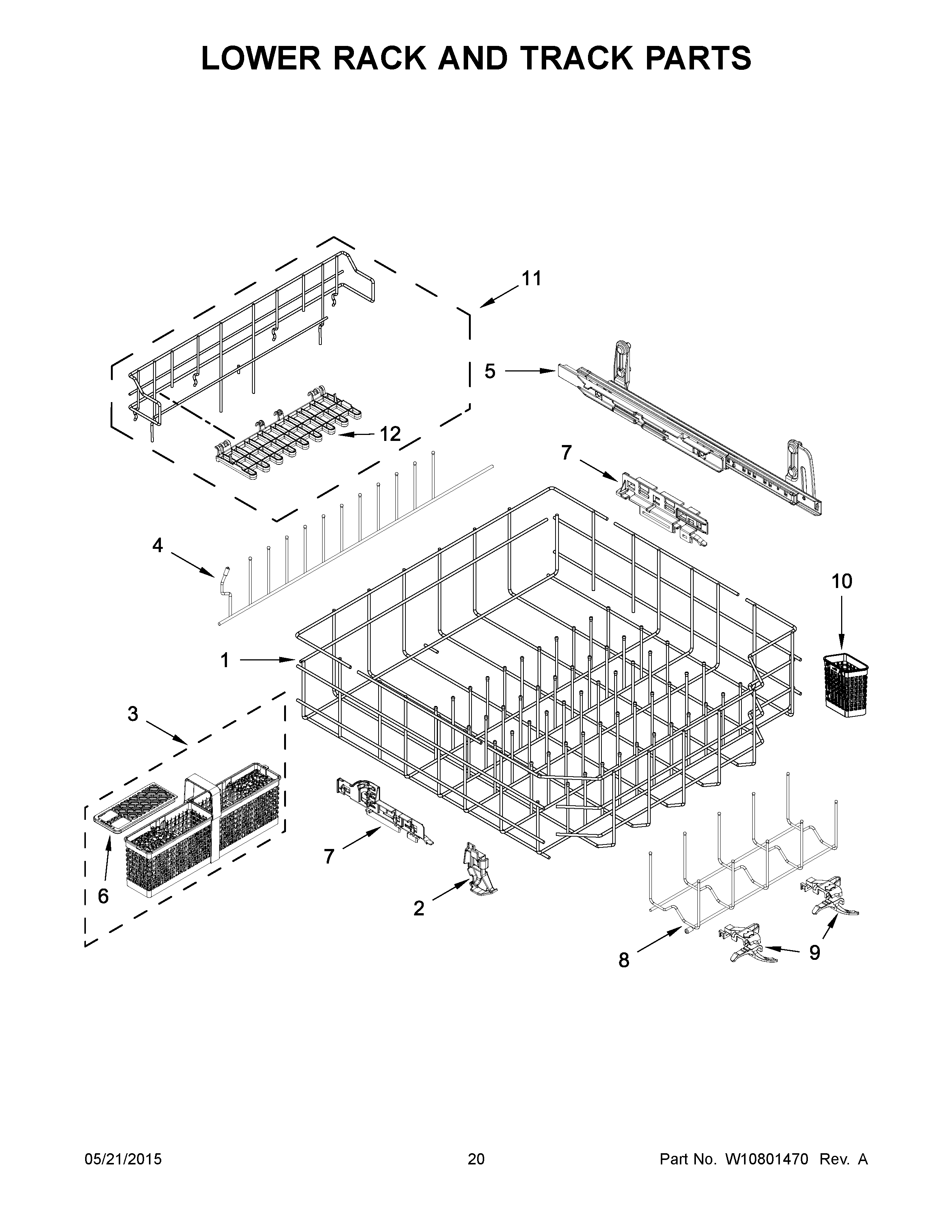 LOWER RACK AND TRACK PARTS

11

5

12

7

4

10

1

3

7

6

2

8

9

05/21/2015

20

Part No. W10801470 Rev. A