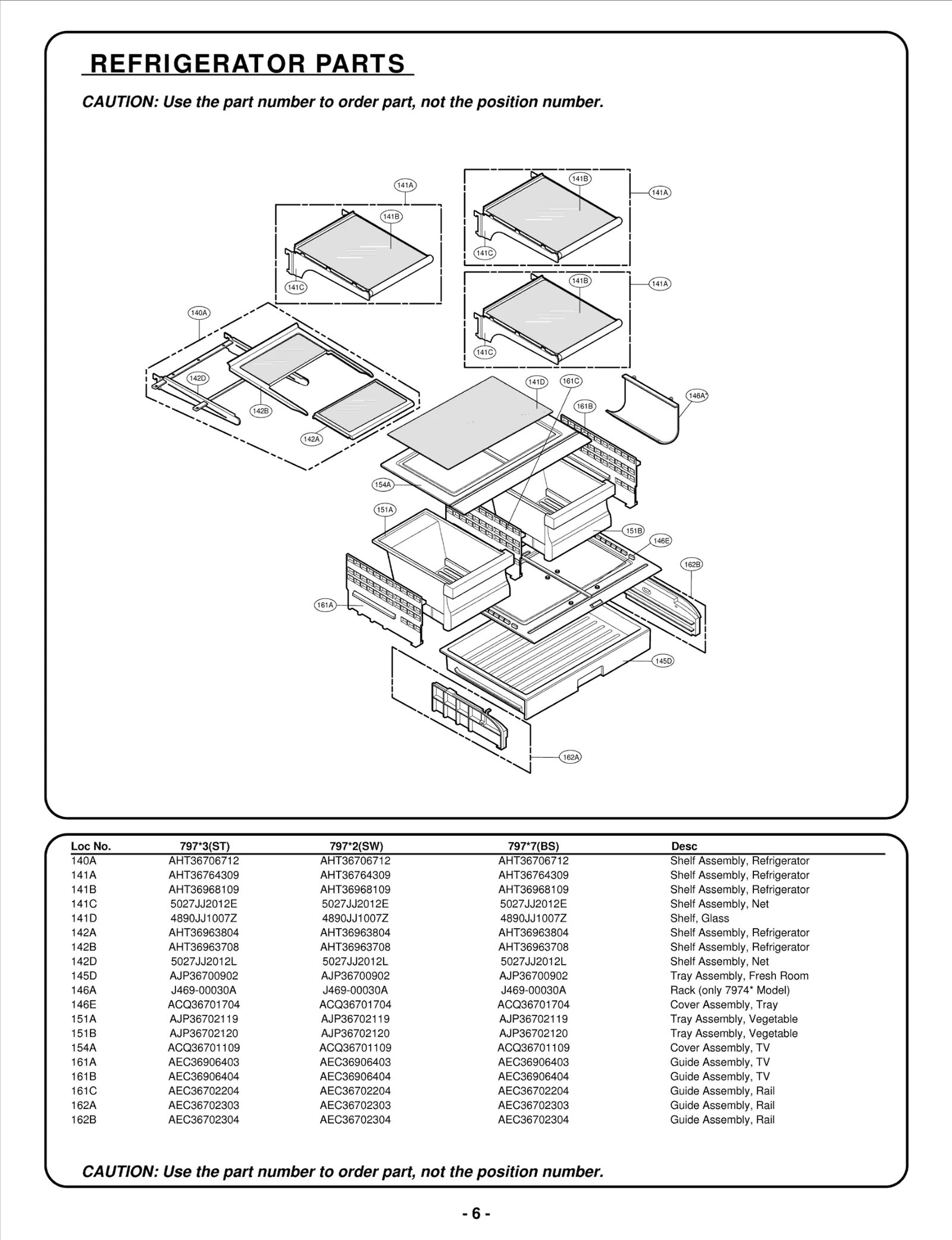 REFRIGERATOR PARTS

CAUTION: Use the part number to order part, not the position number.

141A
141B
141C
141B
141A
141C
141B
141A
141C
140A
142D
142B
142A
141D
161C
161B
146A*
154A
151A
151B
146E
162B
161A
145D
162A

| Loc No. | 797*3(ST) | 797*2(SW) | 797*7(BS) | Desc |
|---|---|---|---|---|
| 140A | AHT36706712 | AHT36706712 | AHT36706712 | Shelf Assembly, Refrigerator |
| 141A | AHT36764309 | AHT36764309 | AHT36764309 | Shelf Assembly, Refrigerator |
| 141B | AHT36968109 | AHT36968109 | AHT36968109 | Shelf Assembly, Refrigerator |
| 141C | 5027JJ2012E | 5027JJ2012E | 5027JJ2012E | Shelf Assembly, Net |
| 141D | 4890JJ1007Z | 4890JJ1007Z | 4890JJ1007Z | Shelf, Glass |
| 142A | AHT36963804 | AHT36963804 | AHT36963804 | Shelf Assembly, Refrigerator |
| 142B | AHT36963708 | AHT36963708 | AHT36963708 | Shelf Assembly, Refrigerator |
| 142D | 5027JJ2012L | 5027JJ2012L | 5027JJ2012L | Shelf Assembly, Net |
| 145D | AJP36700902 | AJP36700902 | AJP36700902 | Tray Assembly, Fresh Room |
| 146A | J469-00030A | J469-00030A | J469-00030A | Rack (only 7974* Model) |
| 146E | ACQ36701704 | ACQ36701704 | ACQ36701704 | Cover Assembly, Tray |
| 151A | AJP36702119 | AJP36702119 | AJP36702119 | Tray Assembly, Vegetable |
| 151B | AJP36702120 | AJP36702120 | AJP36702120 | Tray Assembly, Vegetable |
| 154A | ACQ36701109 | ACQ36701109 | ACQ36701109 | Cover Assembly, TV |
| 161A | AEC36906403 | AEC36906403 | AEC36906403 | Guide Assembly, TV |
| 161B | AEC36906404 | AEC36906404 | AEC36906404 | Guide Assembly, TV |
| 161C | AEC36702204 | AEC36702204 | AEC36702204 | Guide Assembly, Rail |
| 162A | AEC36702303 | AEC36702303 | AEC36702303 | Guide Assembly, Rail |
| 162B | AEC36702304 | AEC36702304 | AEC36702304 | Guide Assembly, Rail |

CAUTION: Use the part number to order part, not the position number.

- 6 -