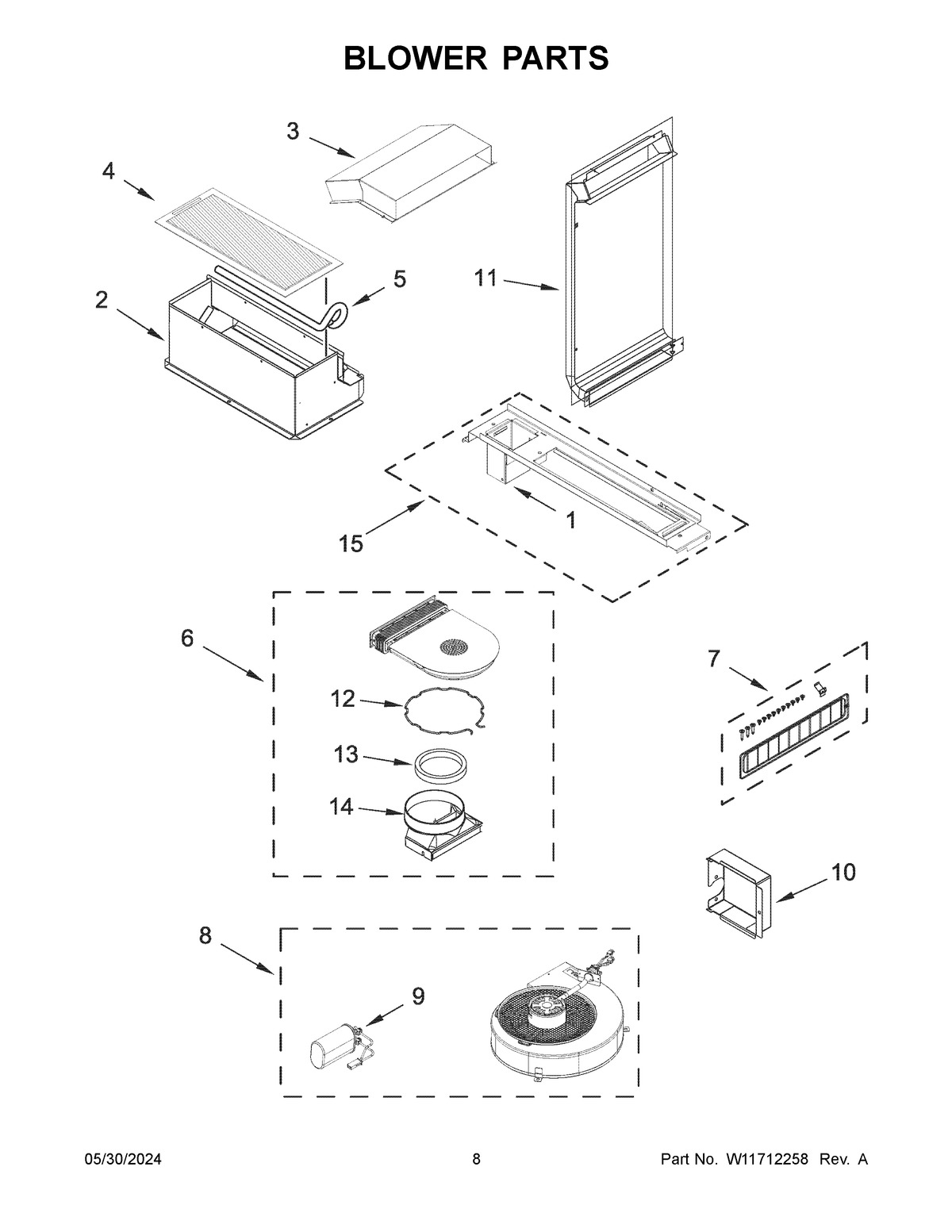 BLOWER PARTS

3

4

5

11

2

1

15

6

7

12

13

14

10

8

9

05/30/2024

8

Part No. W11712258 Rev. A