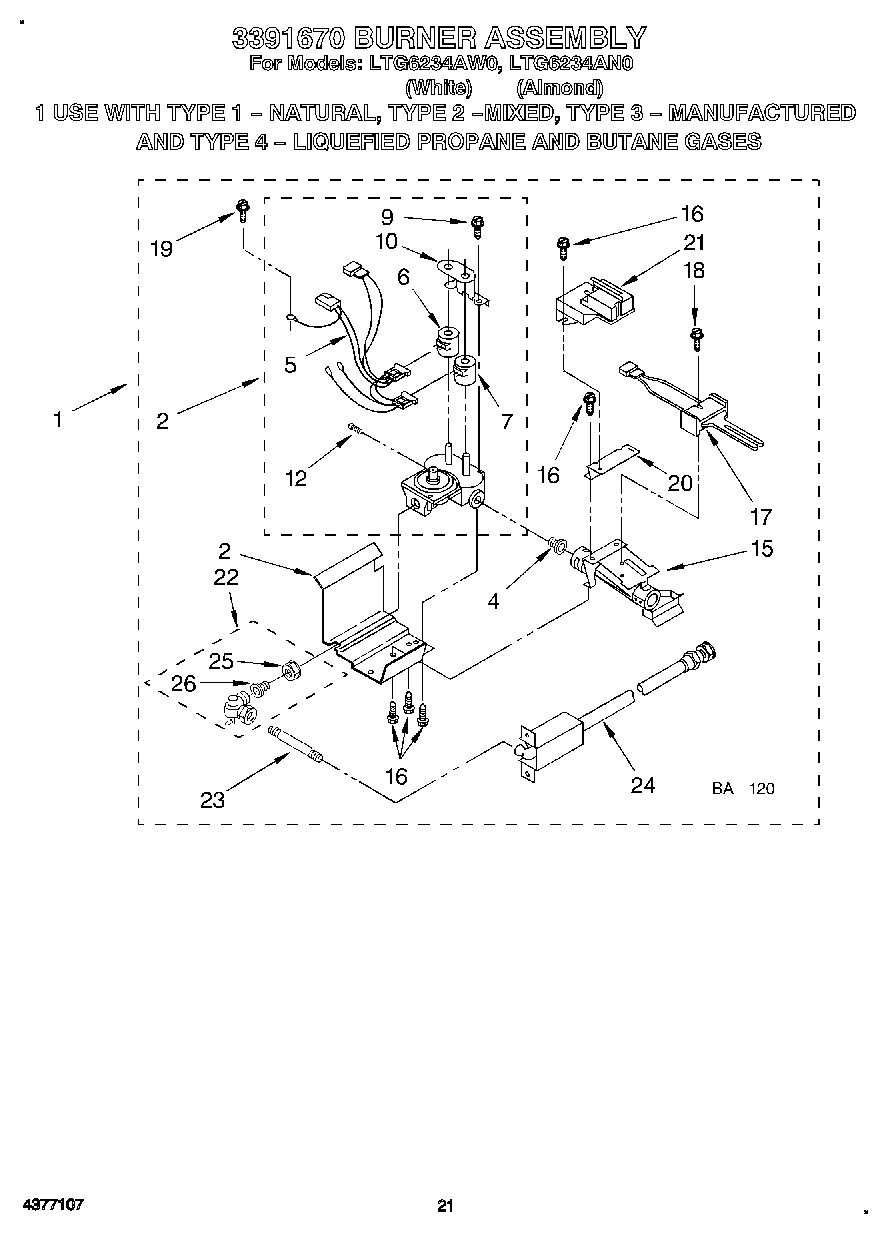 3391670 BURNER ASSEMBLY
For Models: LTG6234AW0, LTG6234AN0
(White) (Almond)
1 USE WITH TYPE 1 – NATURAL, TYPE 2 –MIXED, TYPE 3 – MANUFACTURED AND TYPE 4 – LIQUEFIED PROPANE AND BUTANE GASES

19
9
10
6
5
7
12
1
2
16
21
18
16
20
17
15
4
2
22
25
26
16
23
24
BA 120

4377107
21