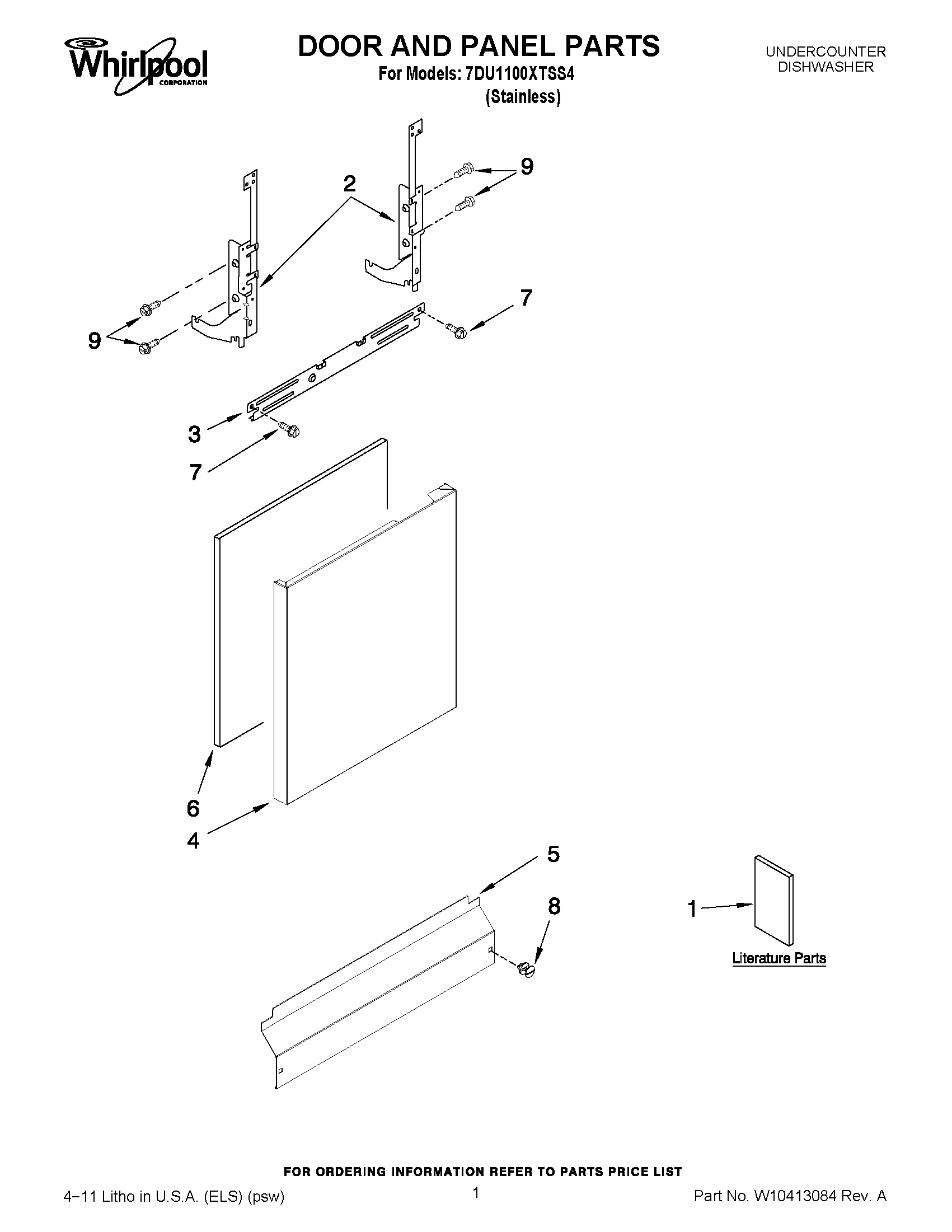 Whirlpool CORPORATION

DOOR AND PANEL PARTS
For Models: 7DU1100XTSS4
(Stainless)

UNDERCOUNTER DISHWASHER

9
2
9
7
3
7
6
4
5
8
1
Literature Parts

FOR ORDERING INFORMATION REFER TO PARTS PRICE LIST

4–11 Litho in U.S.A. (ELS) (psw)
1
Part No. W10413084 Rev. A