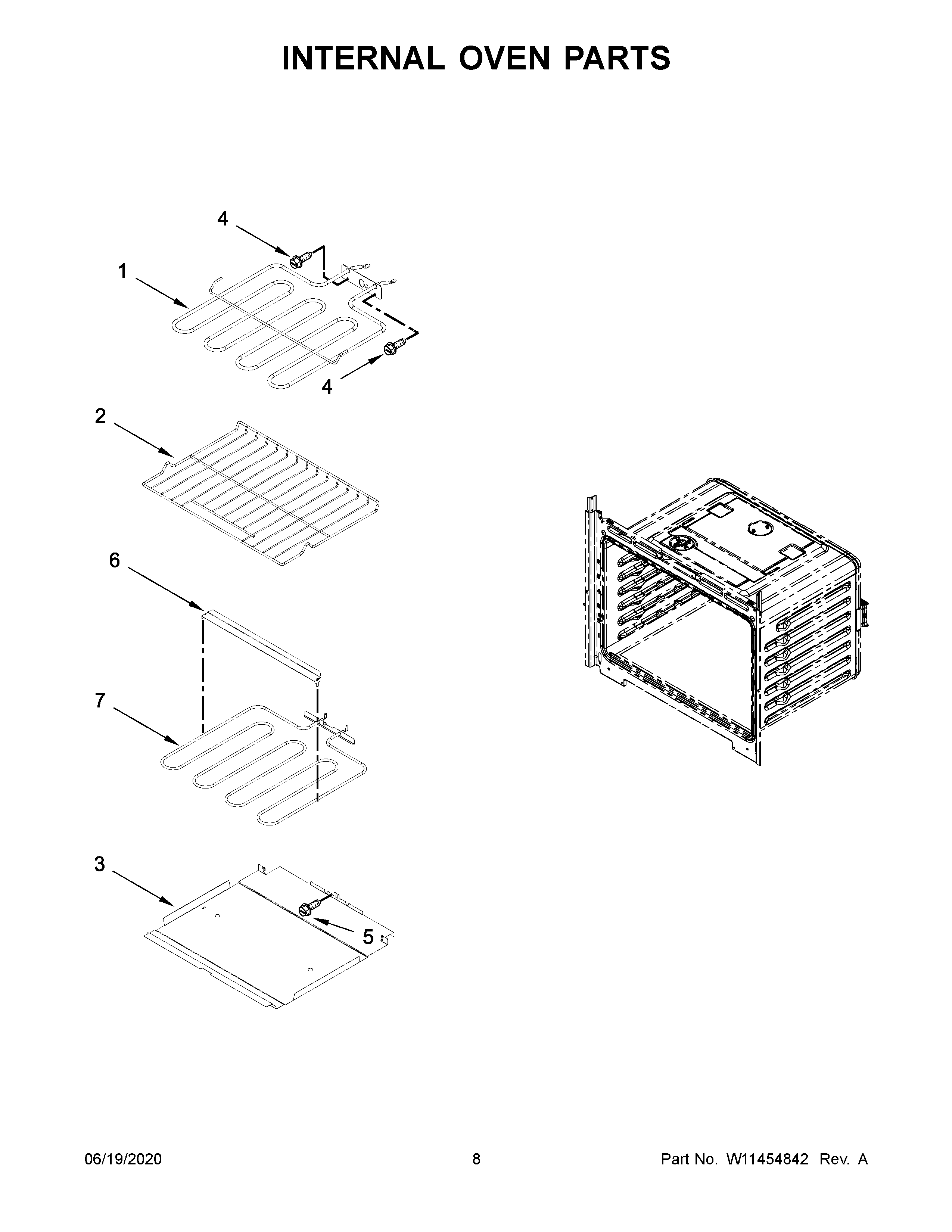 INTERNAL OVEN PARTS

4

1

4

2

6

7

3

5

06/19/2020

8

Part No. W11454842 Rev. A