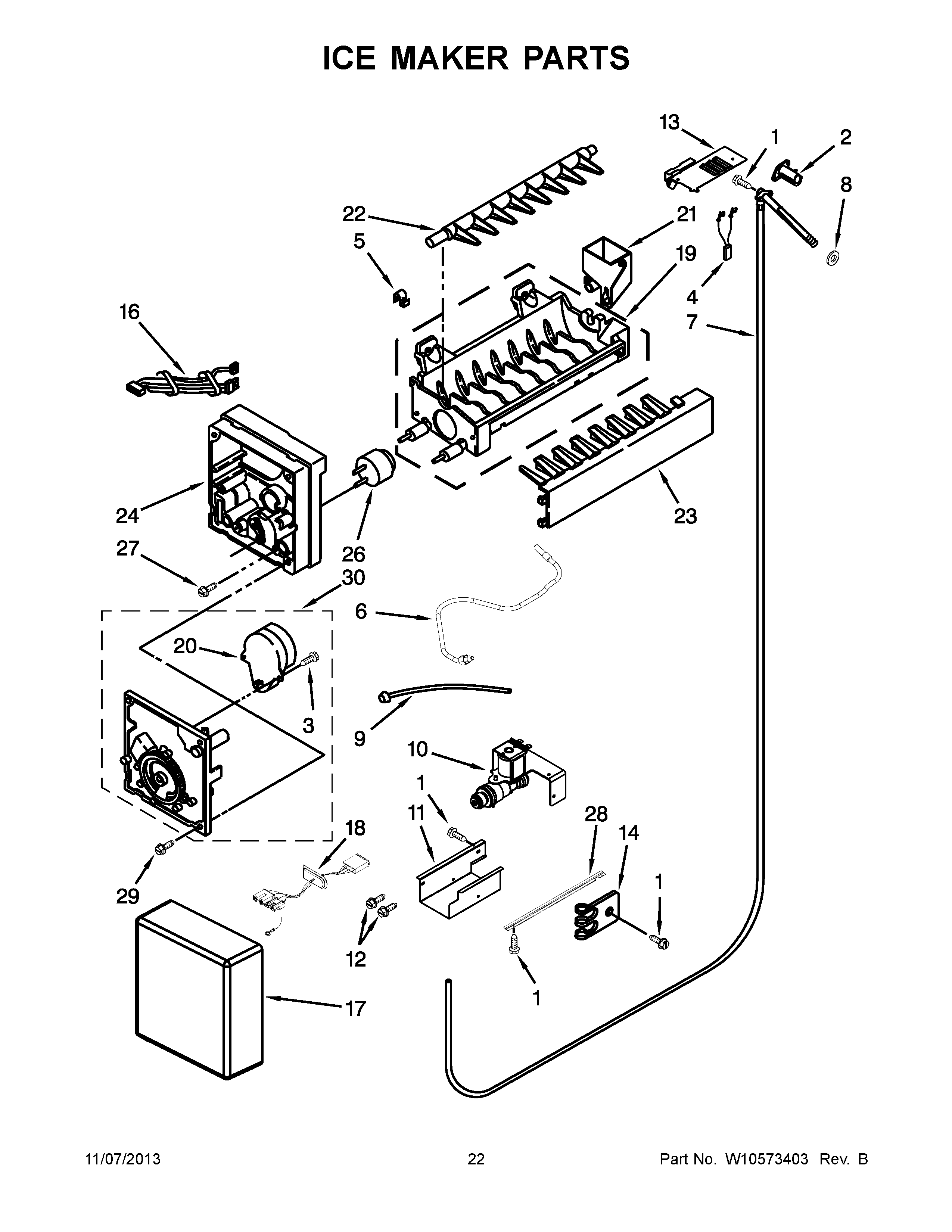 ICE MAKER PARTS

13
1
2
8
22
21
5
19
4
7
16
24
26
23
27
30
6
20
3
9
10
1
11
28
14
18
1
29
12
1
17

11/07/2013
22
Part No. W10573403 Rev. B