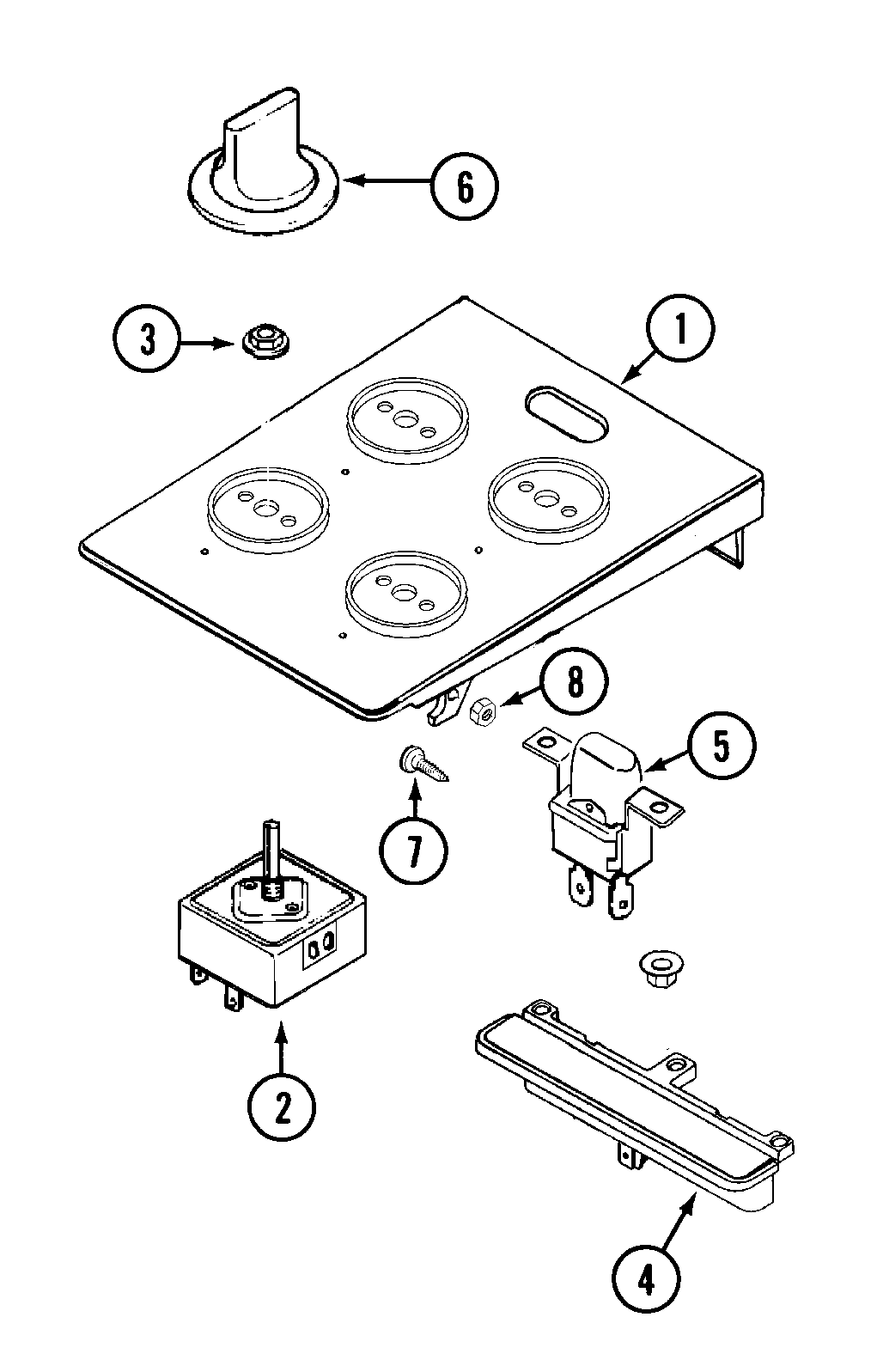 6

3

1

8

5

7

2

4