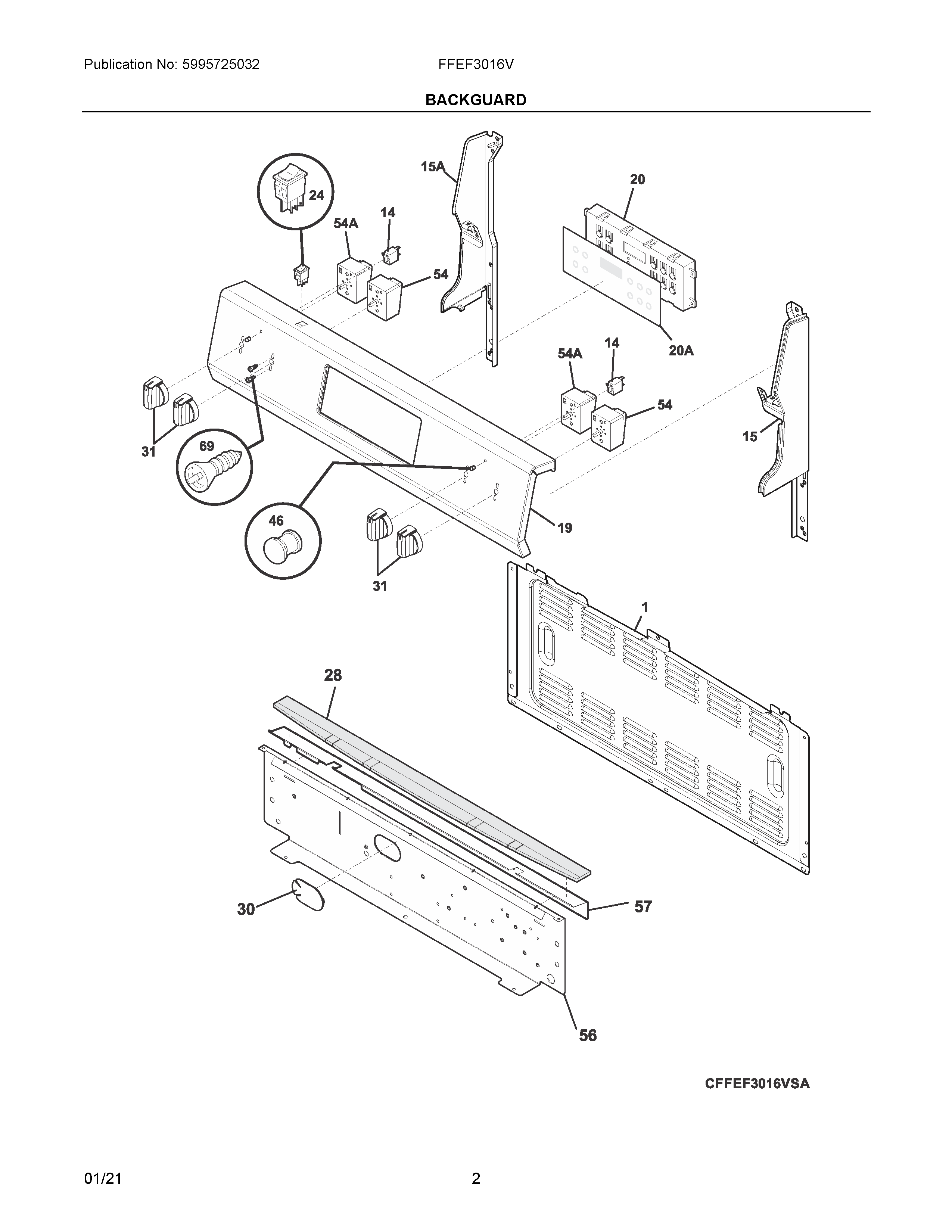 Publication No: 5995725032

FFEF3016V

BACKGUARD

15A

20

24

54A

14

54

20A

54A

14

54

15

31

69

46

19

31

1

28

30

57

56

CFFEF3016VSA

01/21

2