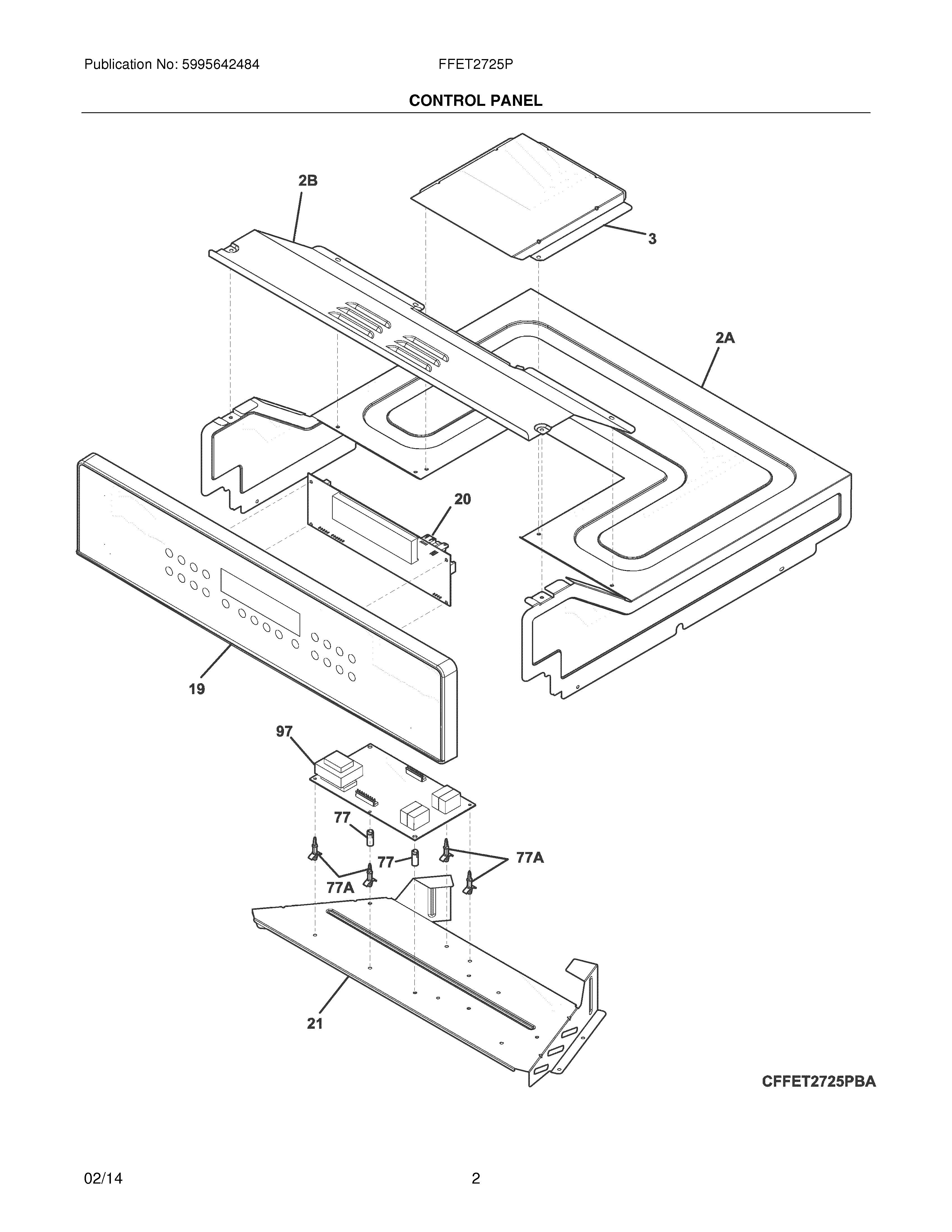 Publication No: 5995642484

FFET2725P

CONTROL PANEL

2B

3

2A

20

19

97

77

77

77A

77A

21

CFFET2725PBA

02/14

2