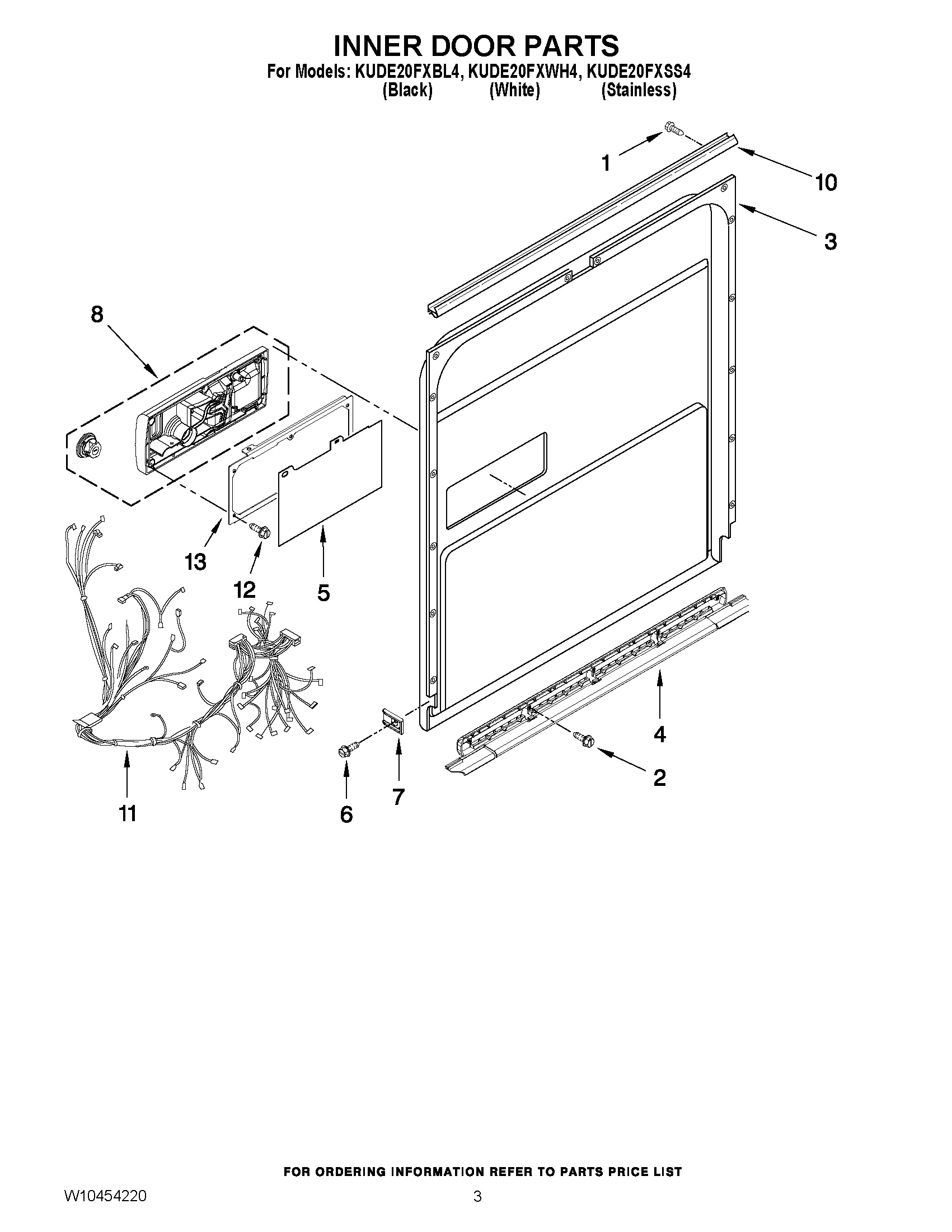 INNER DOOR PARTS
For Models: KUDE20FXBL4, KUDE20FXWH4, KUDE20FXSS4
(Black) (White) (Stainless)

1
10
3
8
13
12
5
11
6
7
4
2

FOR ORDERING INFORMATION REFER TO PARTS PRICE LIST
W10454220
3