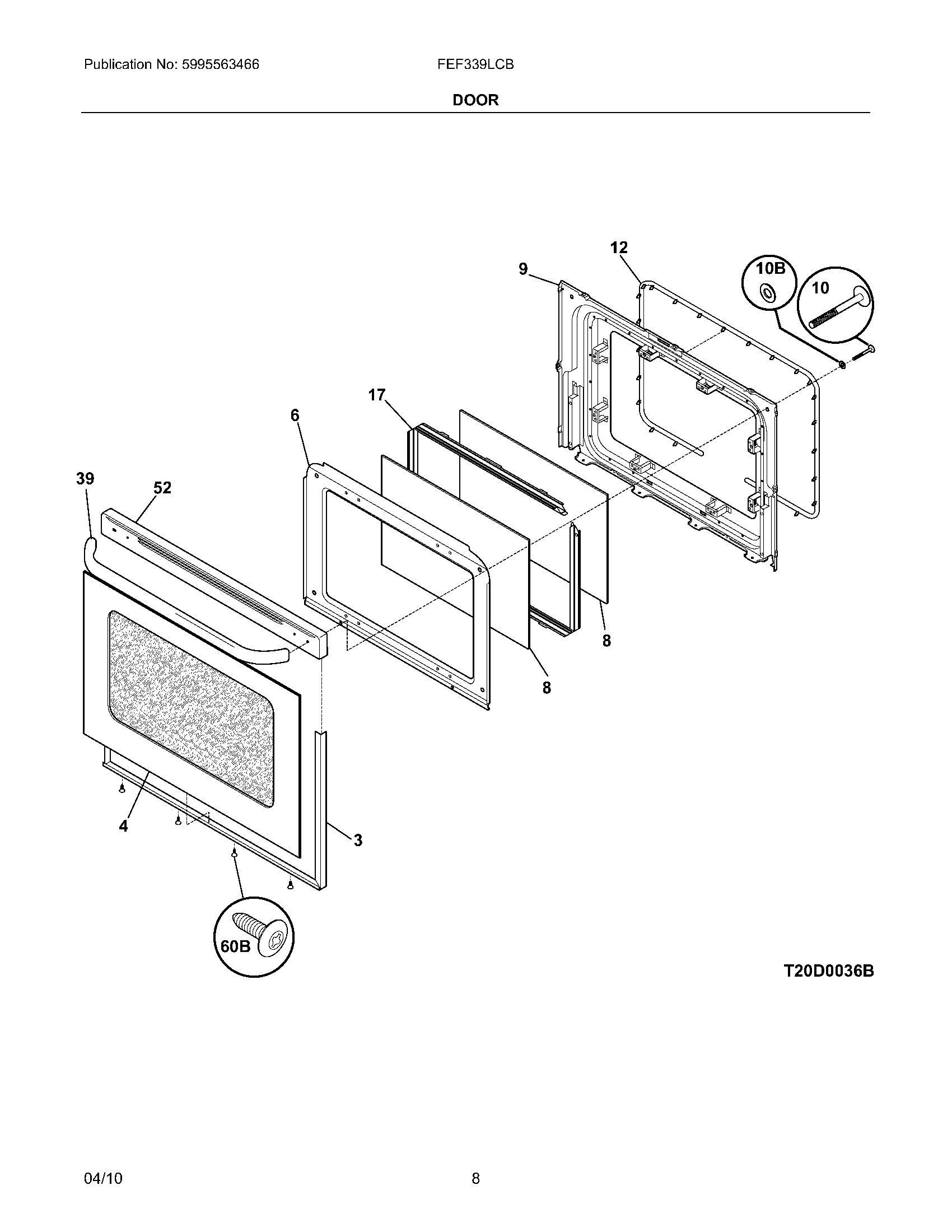 Publication No: 5995563466

FEF339LCB

DOOR

12

9

10B

10

17

6

39

52

8

8

4

3

60B

T20D0036B

04/10

8