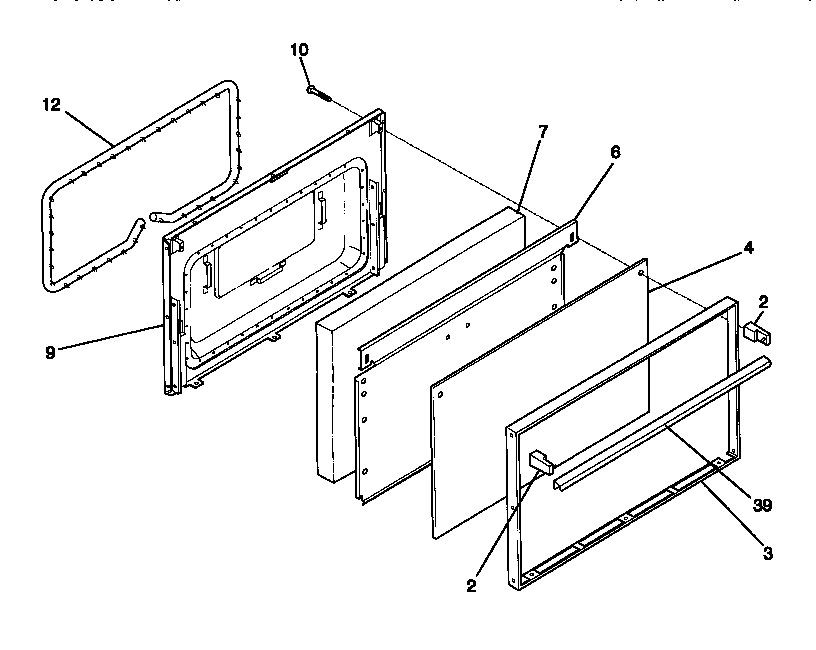 10
12
7
6
4
2
9
39
3
2