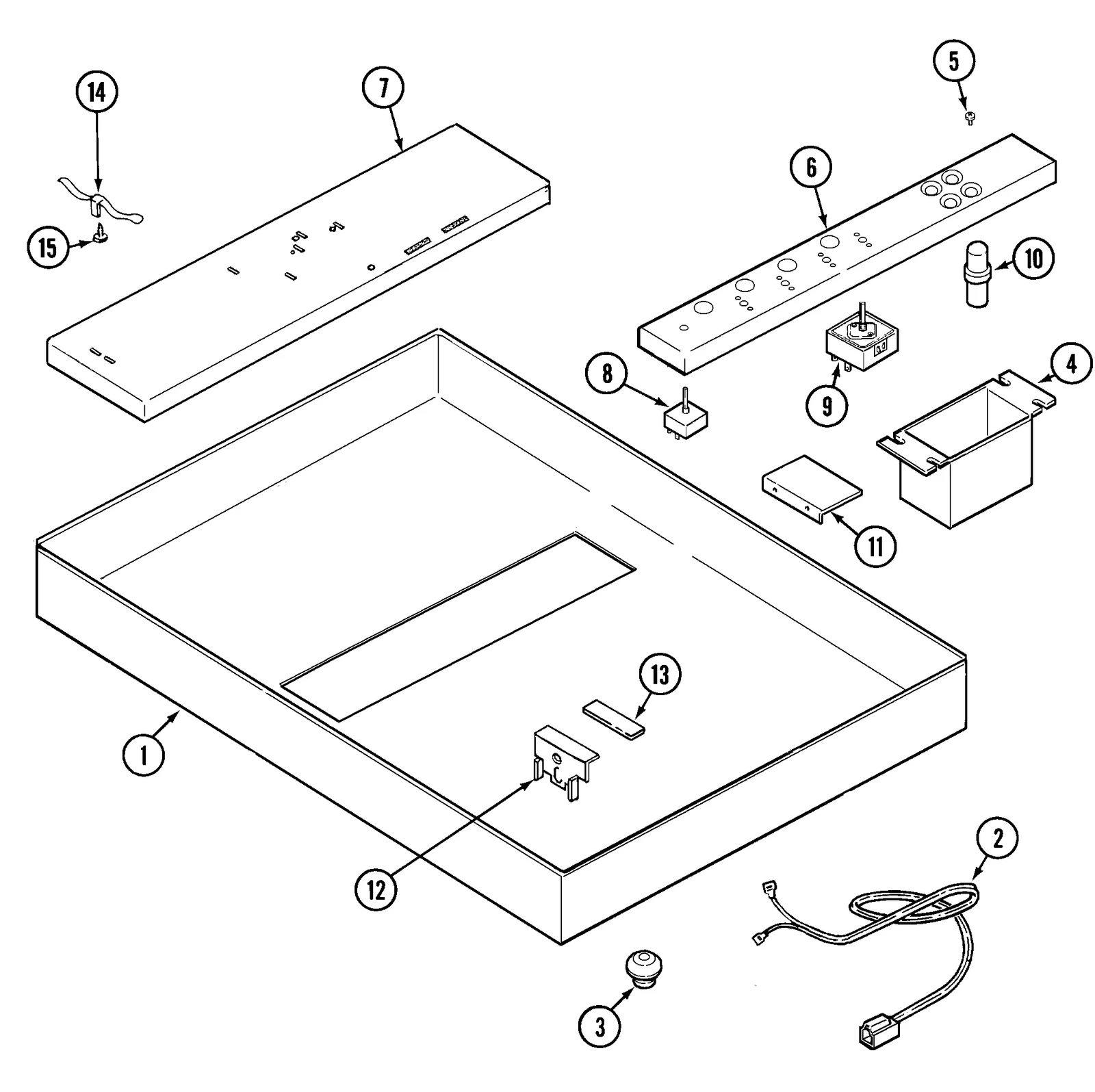 14
7
5
6
15
10
8
9
4
11
13
1
12
2
3