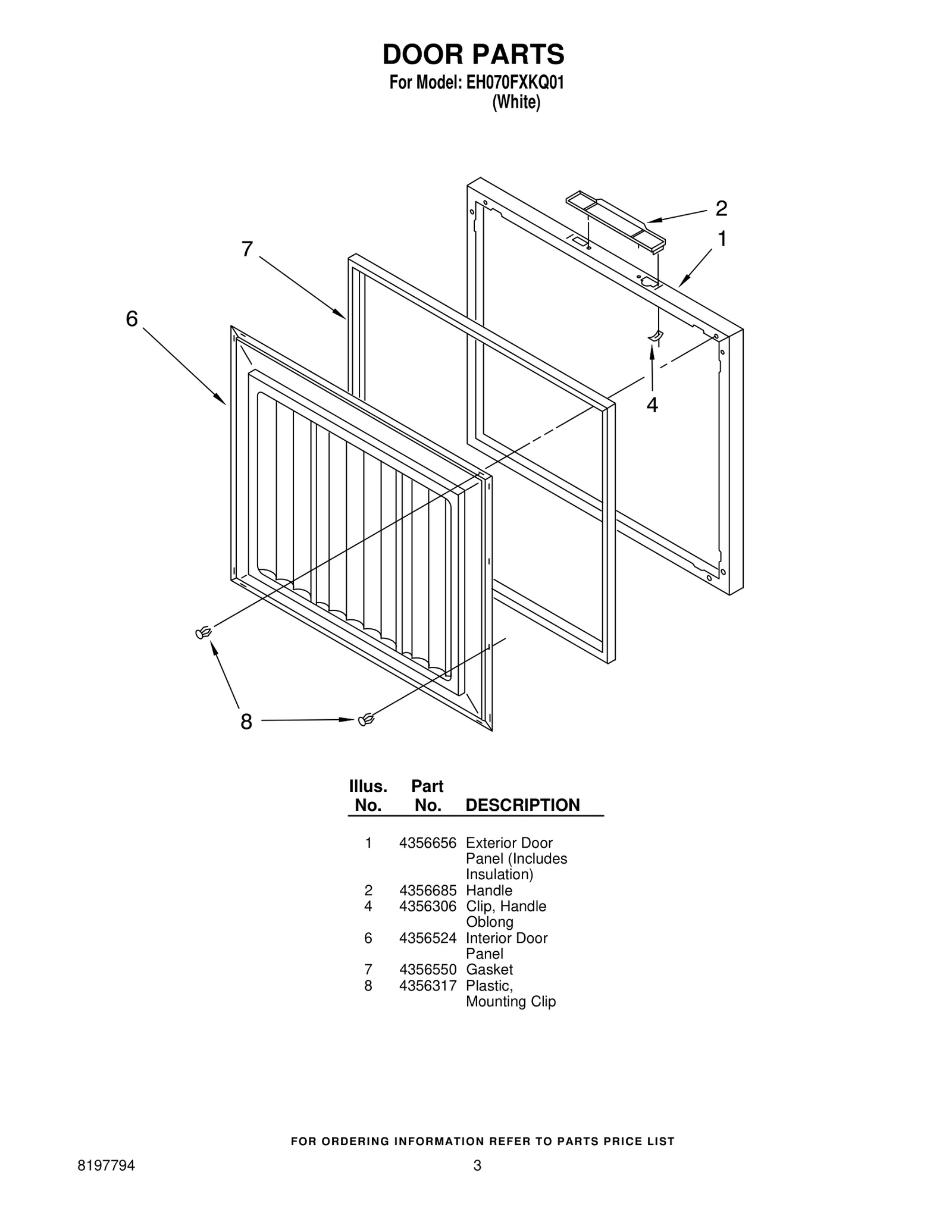 DOOR PARTS
For Model: EH070FXKQ01
(White)

2
1
7
6
4
8

| Illus. No. | Part No. | DESCRIPTION |
|---|---|---|
| 1 | 4356656 | Exterior Door Panel (Includes Insulation) |
| 2 | 4356685 | Handle |
| 4 | 4356306 | Clip, Handle Oblong |
| 6 | 4356524 | Interior Door Panel |
| 7 | 4356550 | Gasket |
| 8 | 4356317 | Plastic, Mounting Clip |

FOR ORDERING INFORMATION REFER TO PARTS PRICE LIST

8197794
3