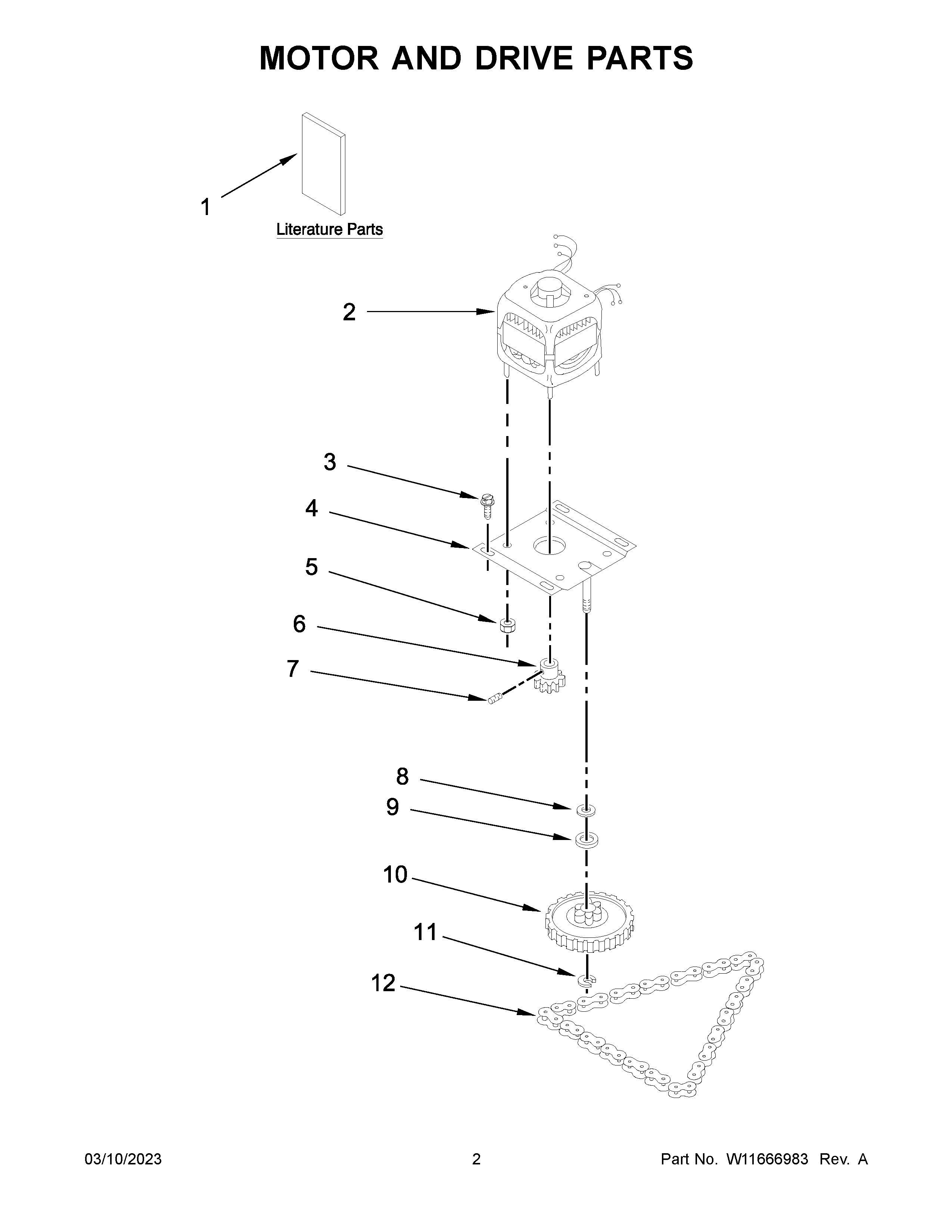 MOTOR AND DRIVE PARTS

1

Literature Parts

2

3

4

5

6

7

8

9

10

11

12

03/10/2023

2

Part No. W11666983 Rev. A