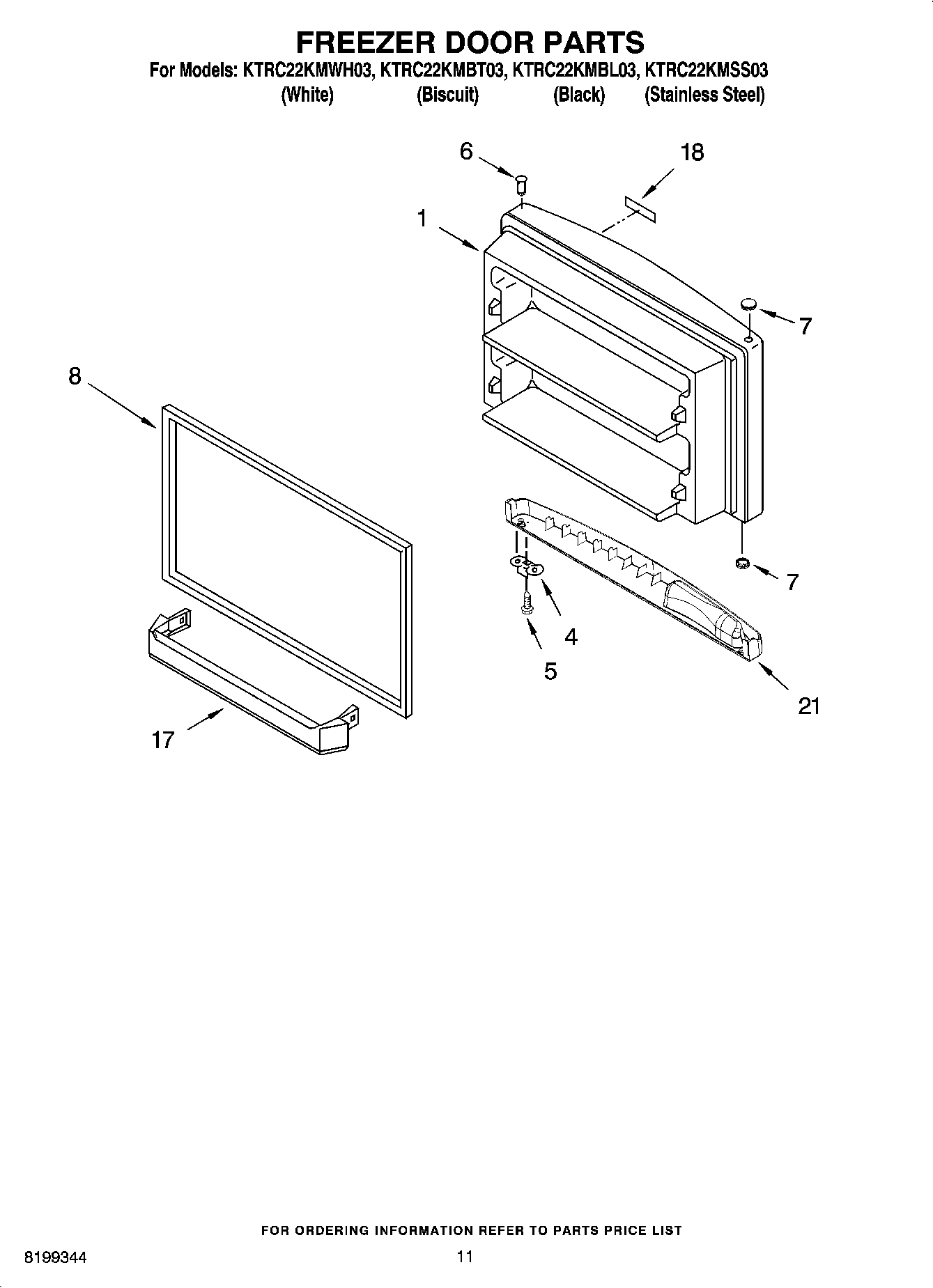 FREEZER DOOR PARTS

For Models: KTRC22KMWH03, KTRC22KMBT03, KTRC22KMBL03, KTRC22KMSS03
(White) (Biscuit) (Black) (Stainless Steel)

6
18
1
7
8
7
4
5
21
17

FOR ORDERING INFORMATION REFER TO PARTS PRICE LIST

8199344
11