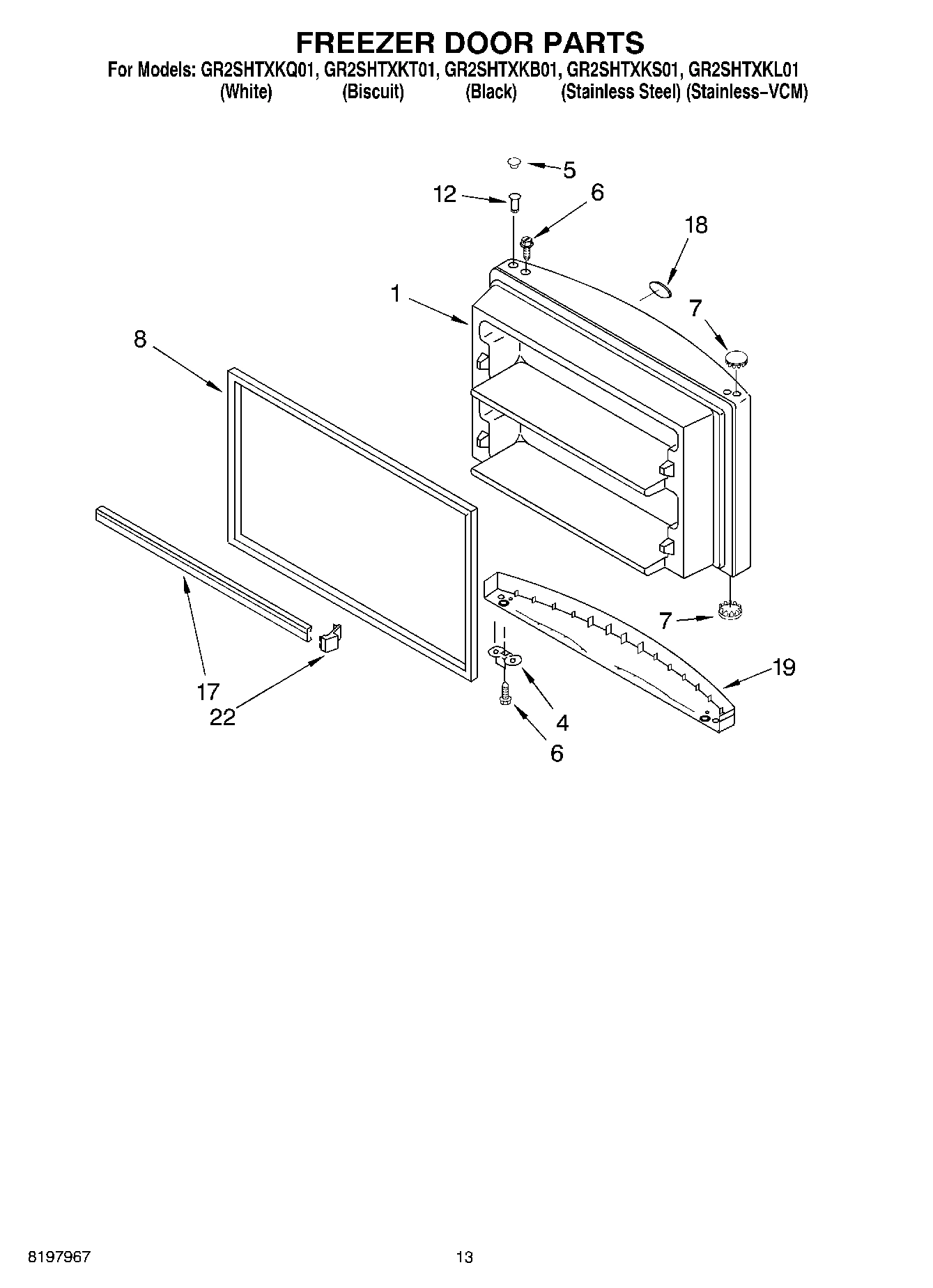 FREEZER DOOR PARTS

For Models: GR2SHTXKQ01, GR2SHTXKT01, GR2SHTXKB01, GR2SHTXKS01, GR2SHTXKL01
(White) (Biscuit) (Black) (Stainless Steel) (Stainless–VCM)

5
12
6
18
1
7
8
7
19
17
22
4
6

8197967

13