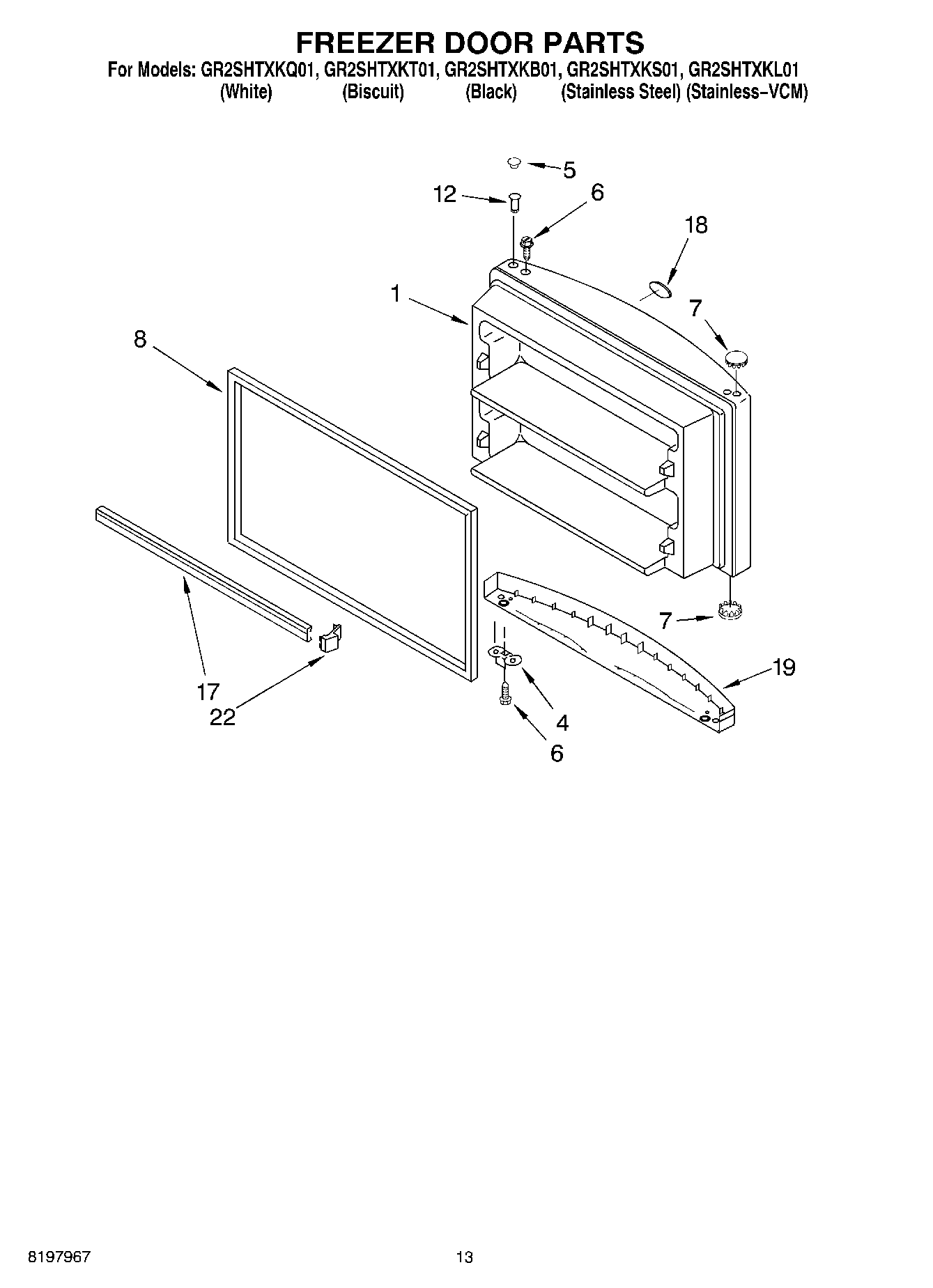 FREEZER DOOR PARTS
For Models: GR2SHTXKQ01, GR2SHTXKT01, GR2SHTXKB01, GR2SHTXKS01, GR2SHTXKL01
(White) (Biscuit) (Black) (Stainless Steel) (Stainless–VCM)

5
12
6
18
1
7
8
7
19
17
22
4
6

8197967
13