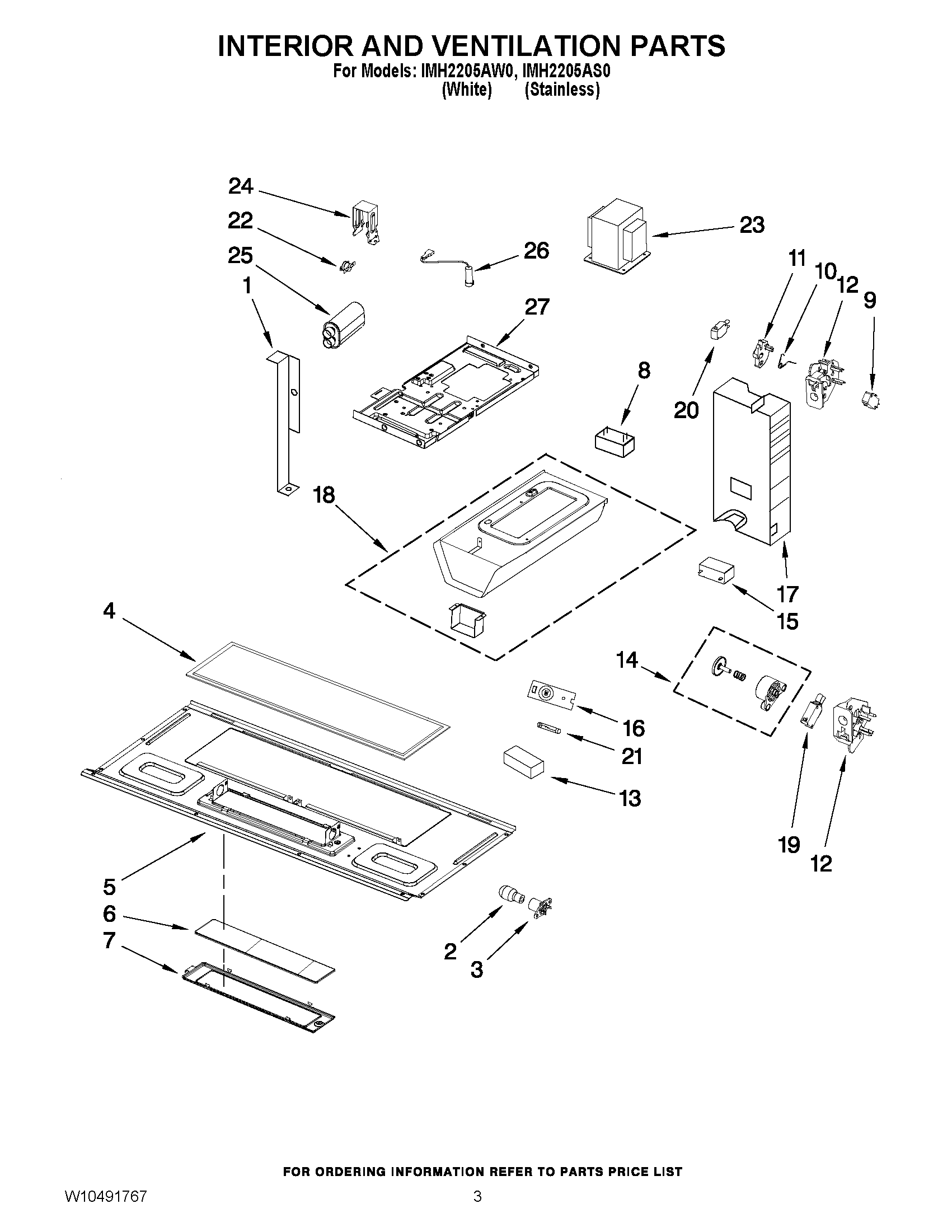 INTERIOR AND VENTILATION PARTS
For Models: IMH2205AW0, IMH2205AS0
(White) (Stainless)

24
22
25
1
26
23
27
11
10
12
9
8
20
18
17
15
4
14
16
21
13
19
12
5
6
7
2
3

FOR ORDERING INFORMATION REFER TO PARTS PRICE LIST

W10491767
3