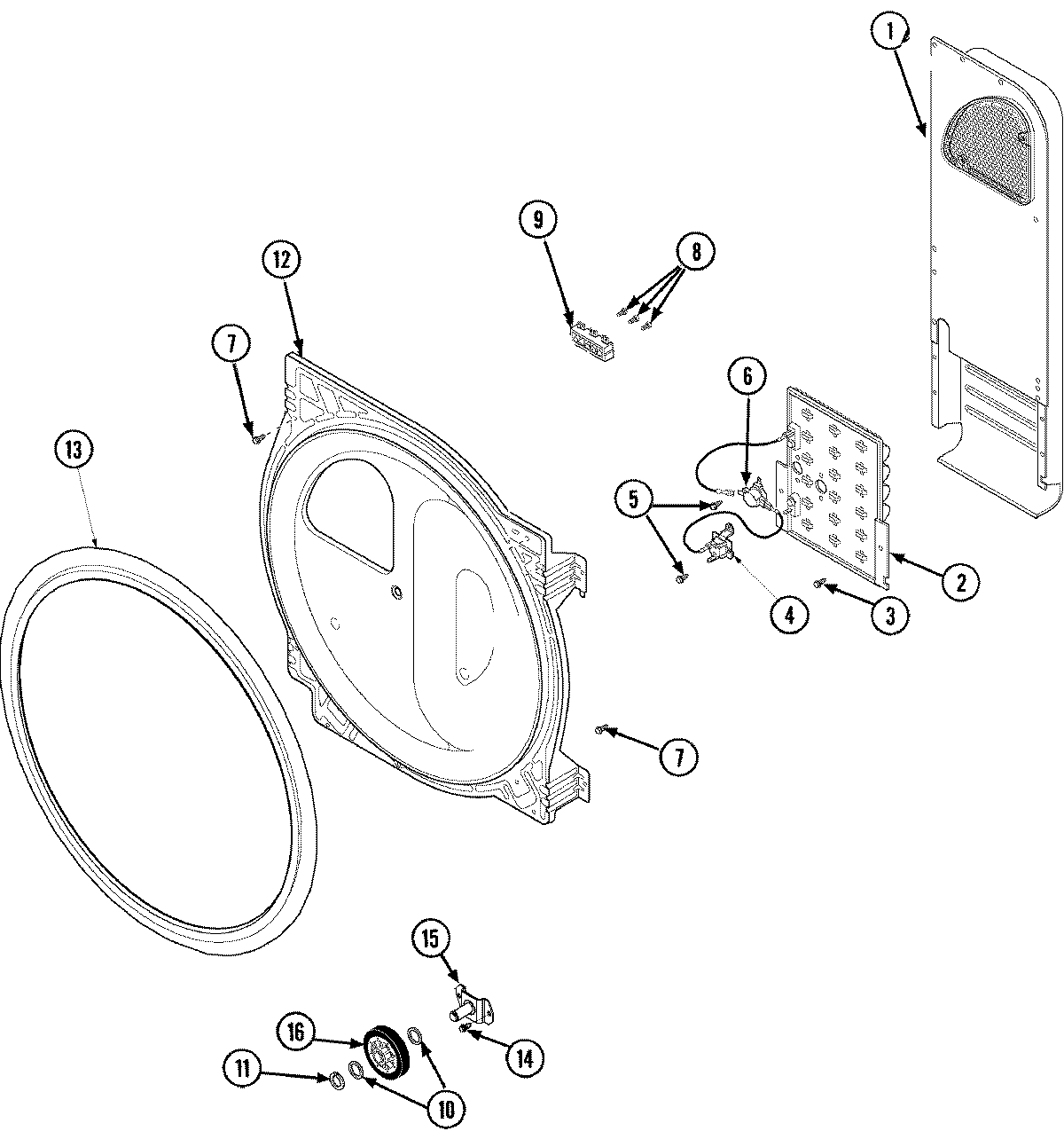 1
9
8
12
7
6
13
5
2
4
3
7
15
16
14
11
10