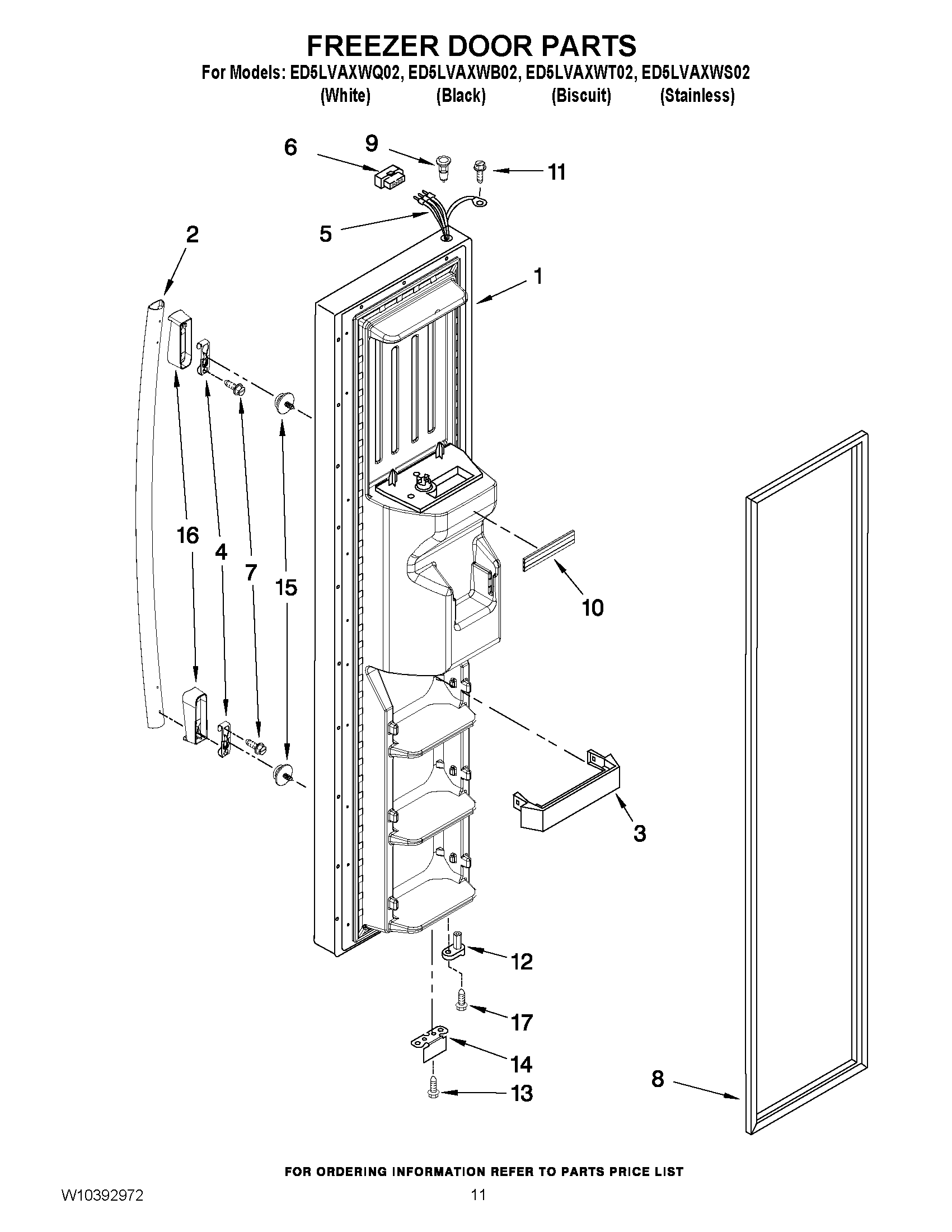 FREEZER DOOR PARTS

For Models: ED5LVAXWQ02, ED5LVAXWB02, ED5LVAXWT02, ED5LVAXWS02
(White) (Black) (Biscuit) (Stainless)

6
9
11
5
2
1
16
4
7
15
10
3
12
17
14
13
8

FOR ORDERING INFORMATION REFER TO PARTS PRICE LIST

W10392972

11